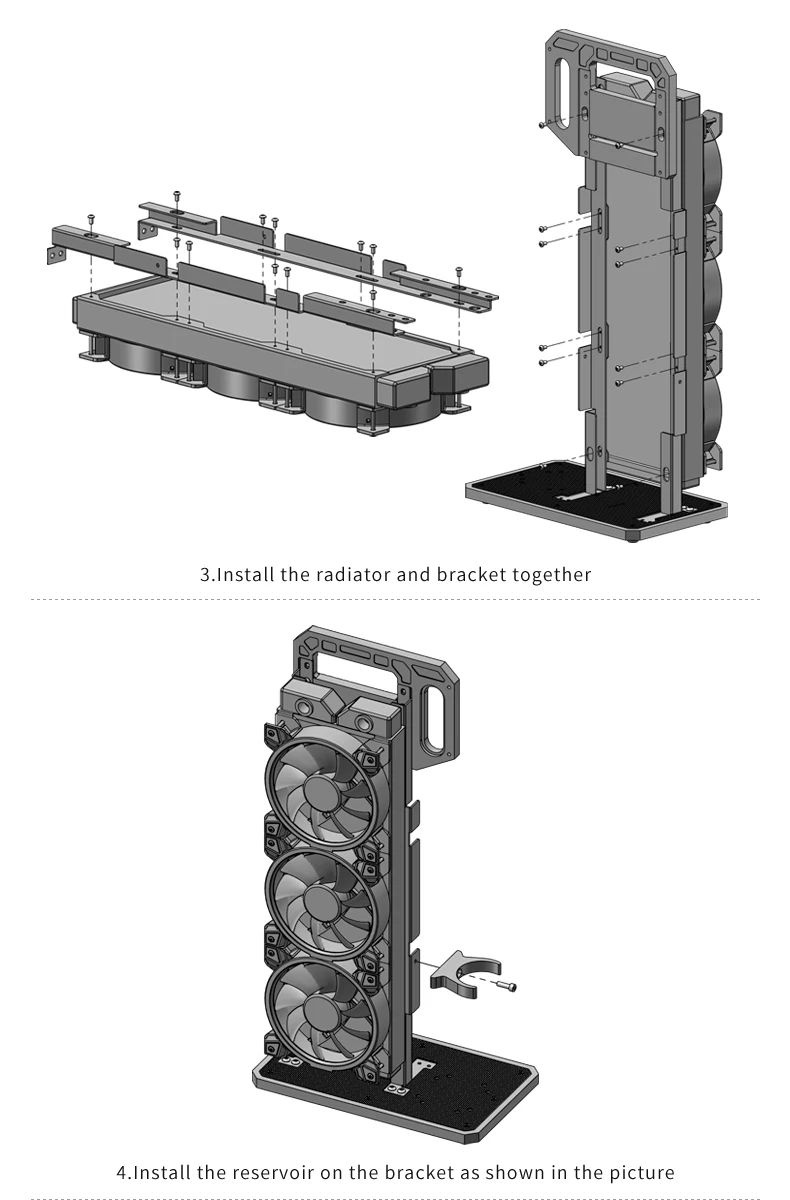 3.Install the radiator and bracket together

4.Install the reservoir on the bracket as shown in the picture