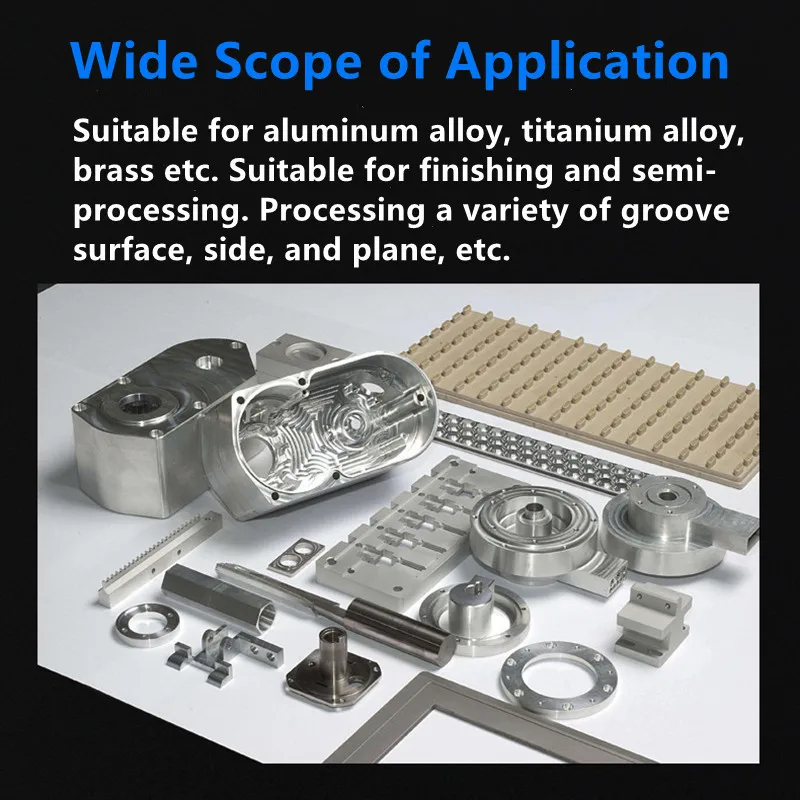 Wide Scope of Application

Suitable for aluminum alloy, titanium alloy, brass etc. Suitable for finishing and semi-processing. Processing a variety of groove surface, side, and plane, etc.