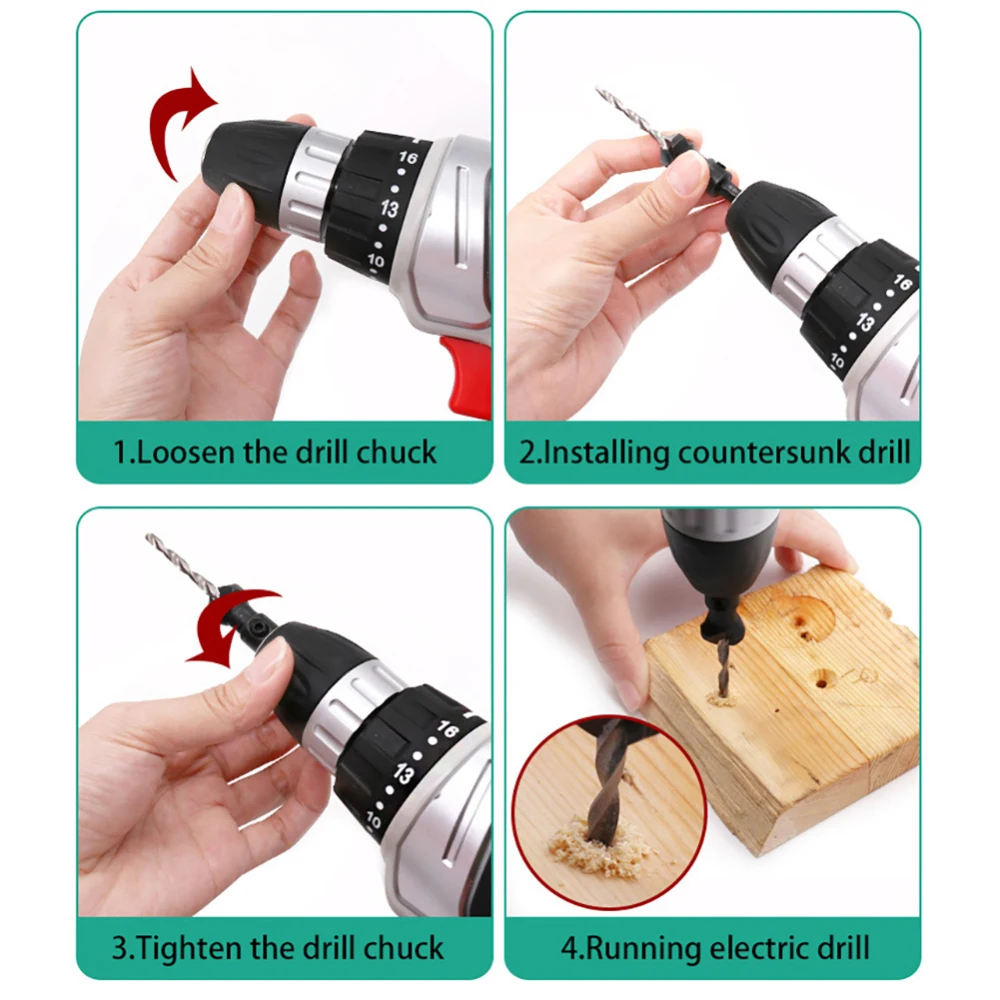 16
13
10

1.Loosen the drill chuck

16
13
10

2.Installing countersunk drill

16
13
10

3.Tighten the drill chuck

4.Running electric drill