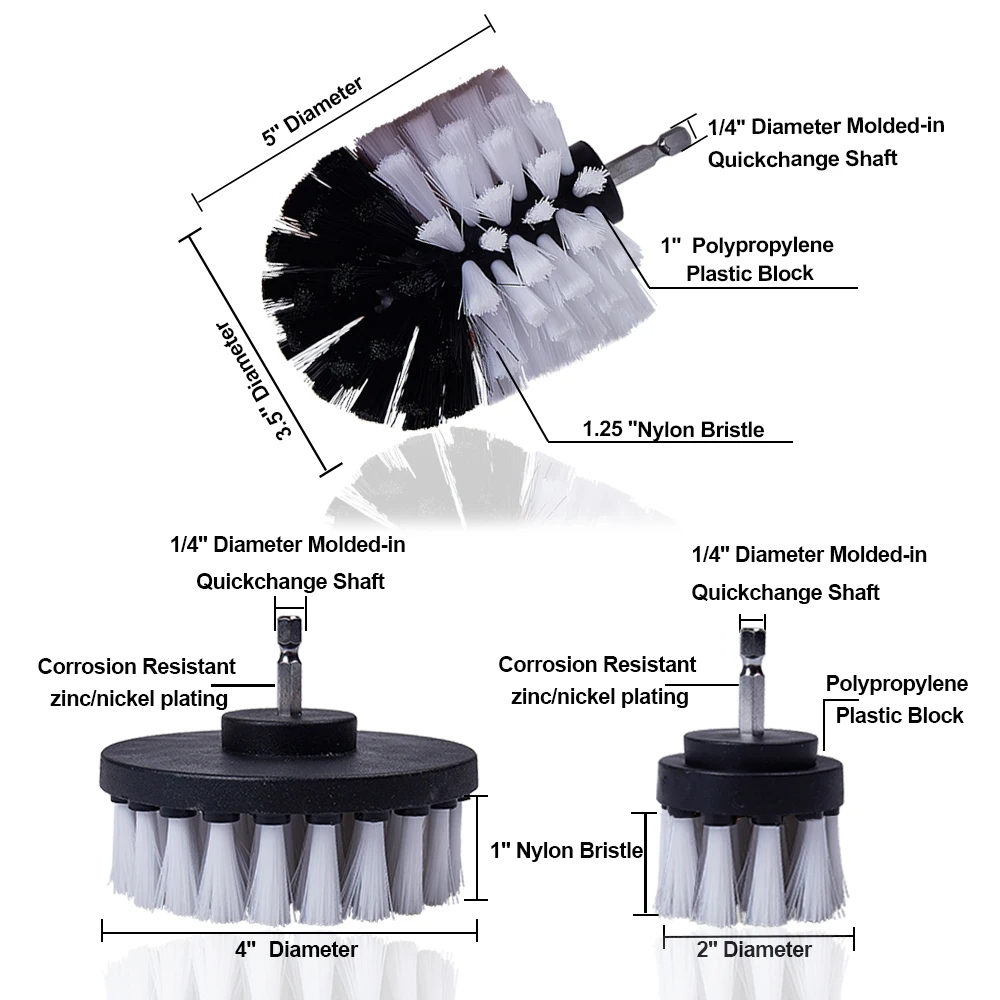 5" Diameter

1/4" Diameter Molded-in Quickchange Shaft

1" Polypropylene Plastic Block

3.5" Diameter

1.25 "Nylon Bristle

1/4" Diameter Molded-in Quickchange Shaft

Corrosion Resistant zinc/nickel plating

1" Nylon Bristle

4" Diameter

1/4" Diameter Molded-in Quickchange Shaft

Corrosion Resistant zinc/nickel plating

Polypropylene Plastic Block

2" Diameter