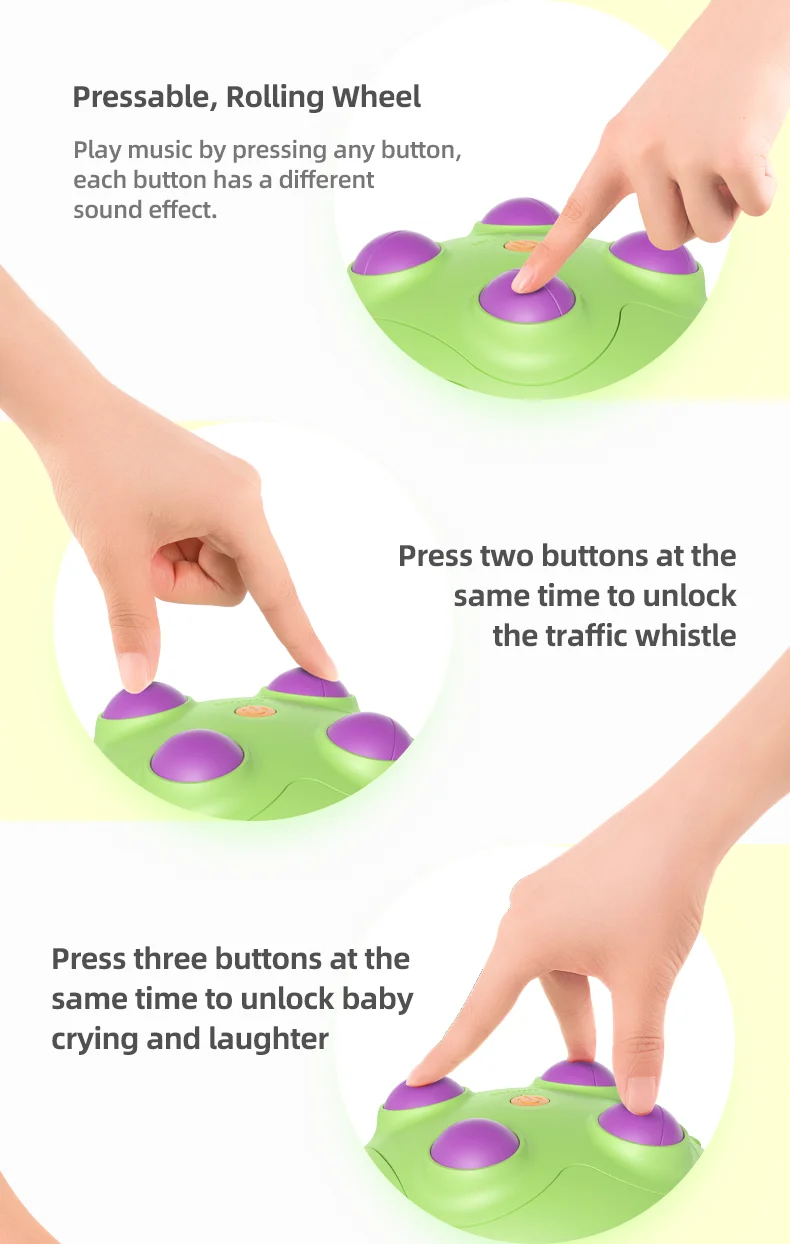 Pressable, Rolling Wheel

Play music by pressing any button, each button has a different sound effect.

Press two buttons at the same time to unlock the traffic whistle

Press three buttons at the same time to unlock baby crying and laughter