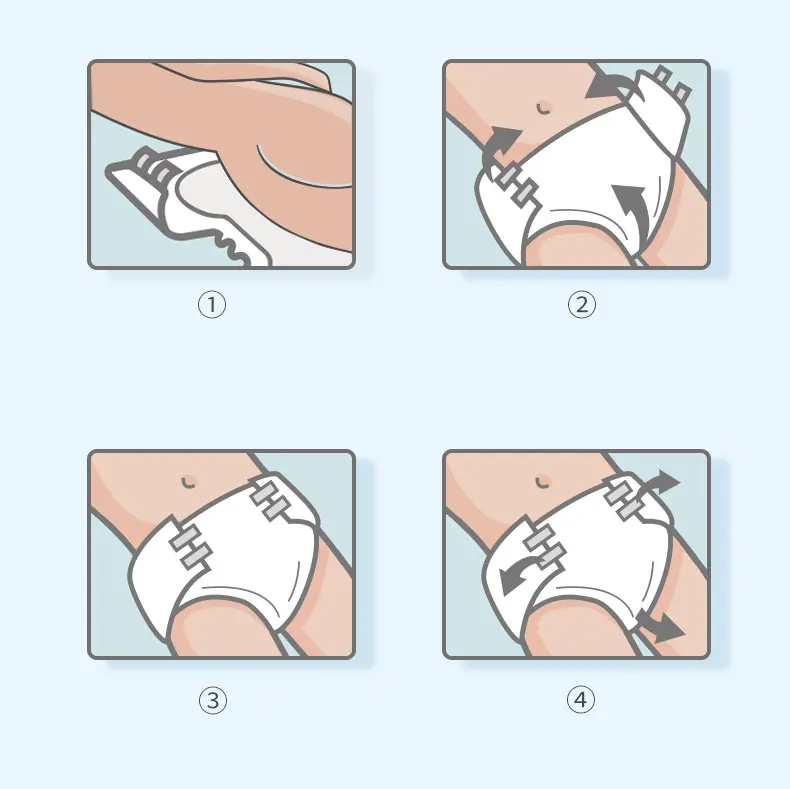 ①

②

③

④