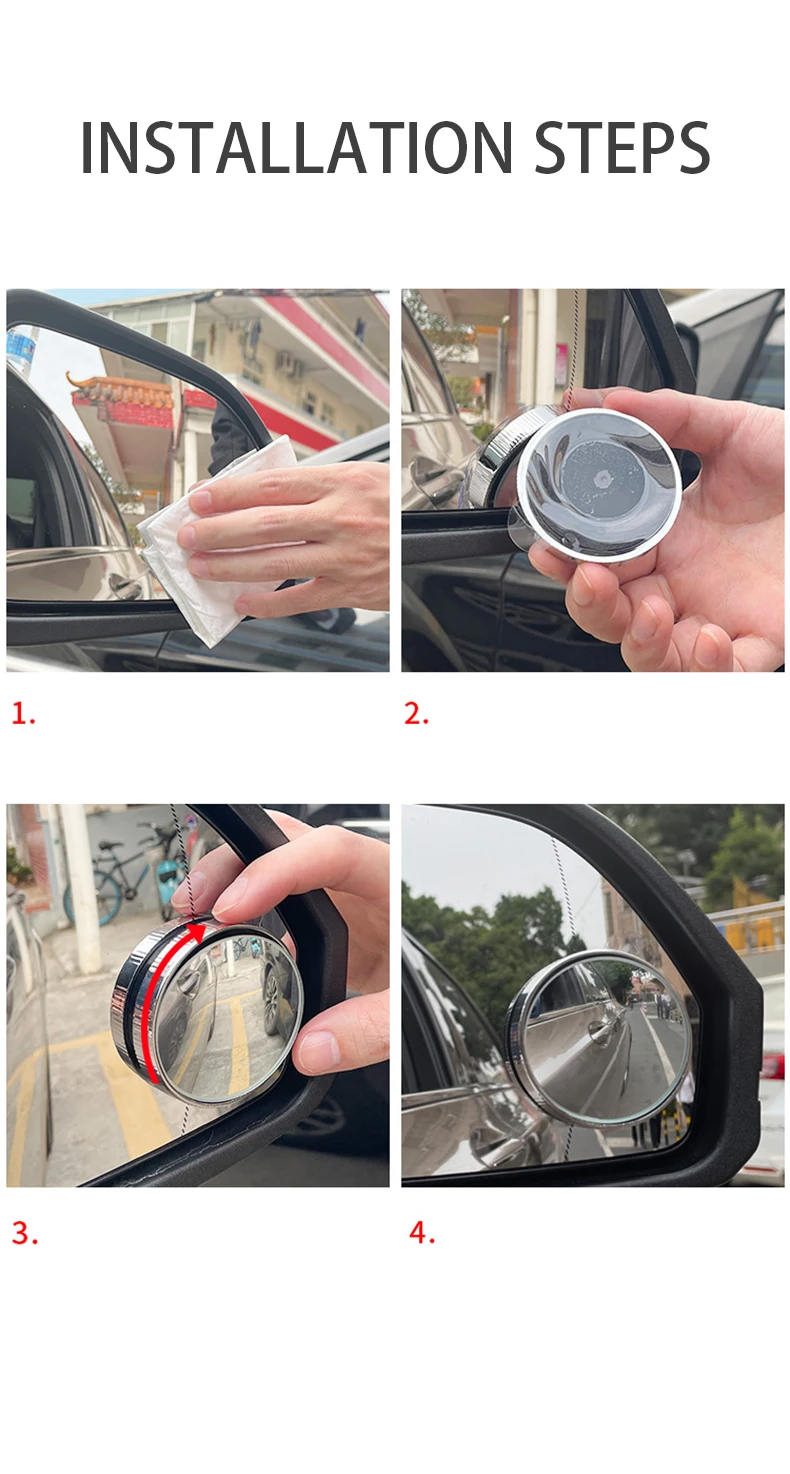 INSTALLATION STEPS

1.

2.

3.

4.