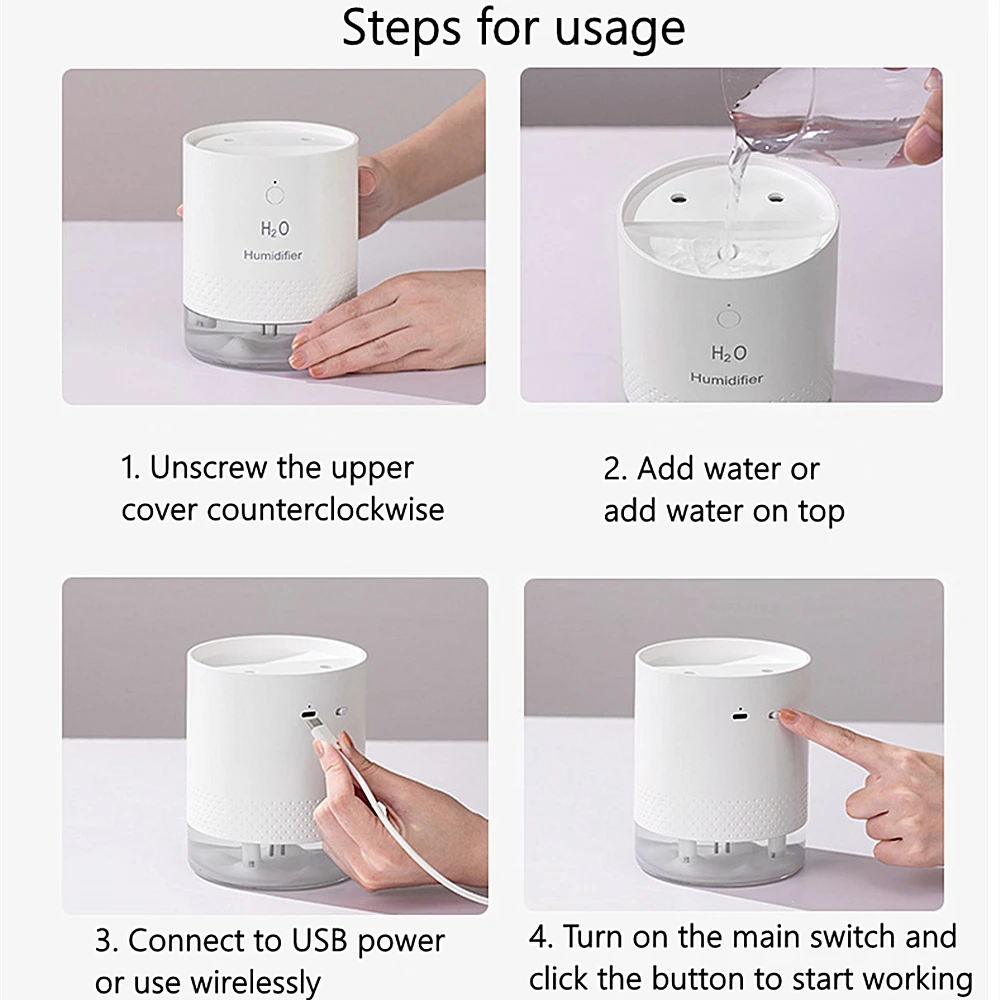 Steps for usage

$H_2O$
Humidifier

$H_2O$
Humidifier

1. Unscrew the upper cover counterclockwise

2. Add water or add water on top

3. Connect to USB power or use wirelessly

4. Turn on the main switch and click the button to start working