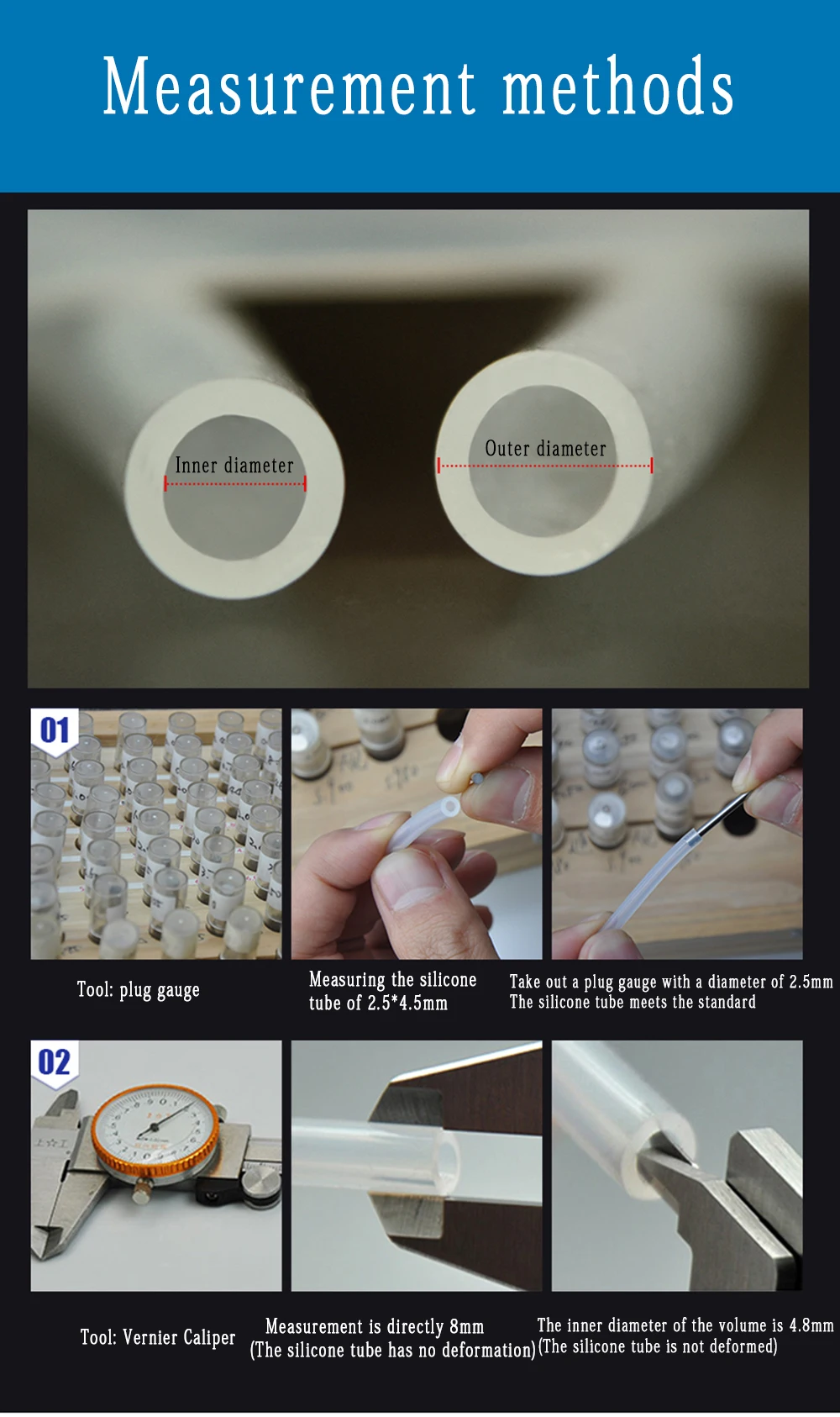 Measurement methods

Inner diameter

Outer diameter

01

Tool: plug gauge

Measuring the silicone tube of 2.5*4.5mm

Take out a plug gauge with a diameter of 2.5mm
The silicone tube meets the standard

02

Tool: Vernier Caliper

Measurement is directly 8mm
(The silicone tube has no deformation)

The inner diameter of the volume is 4.8mm
(The silicone tube is not deformed)