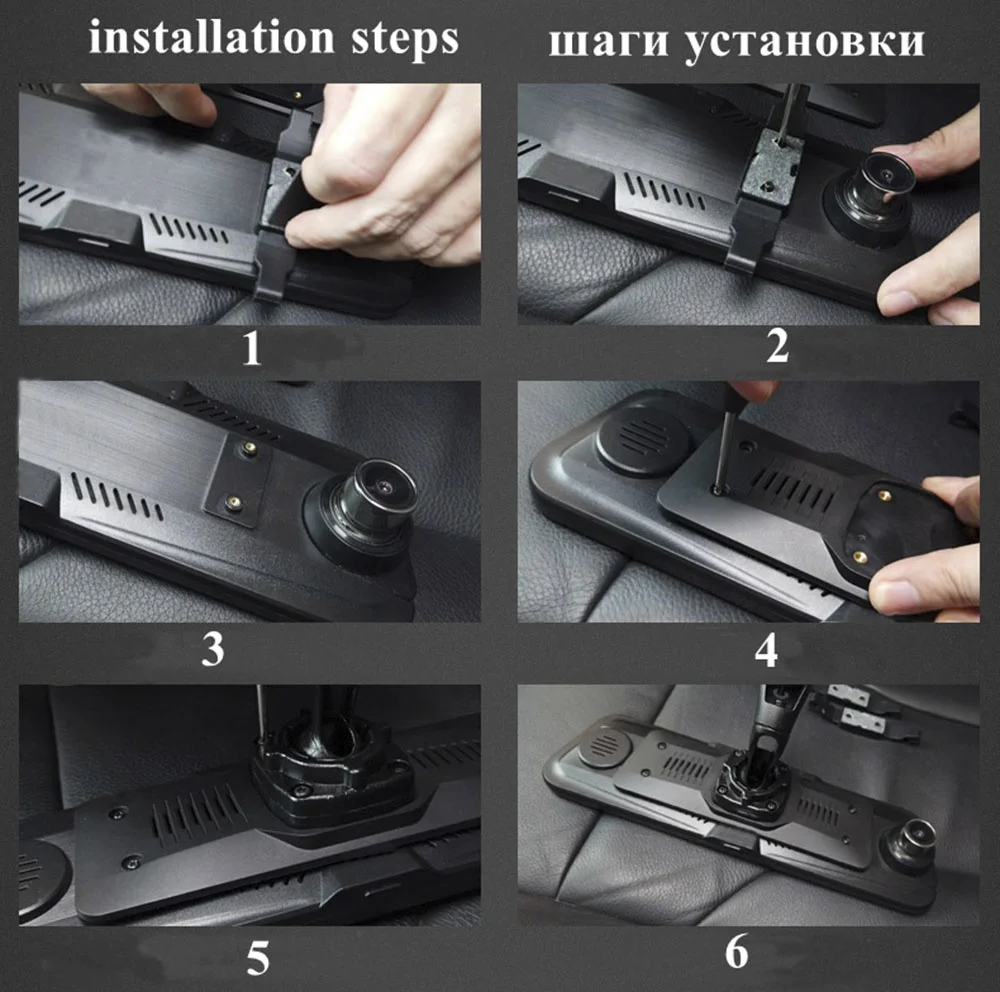 installation steps

шаги установки

1

2

3

4

5

6