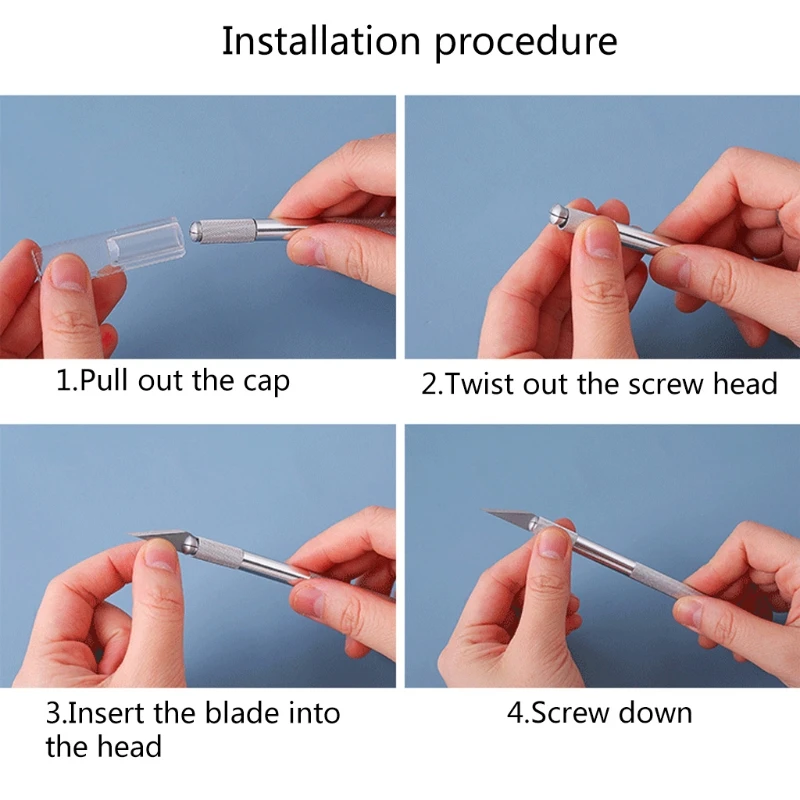 Installation procedure

1.Pull out the cap

2.Twist out the screw head

3.Insert the blade into the head

4.Screw down