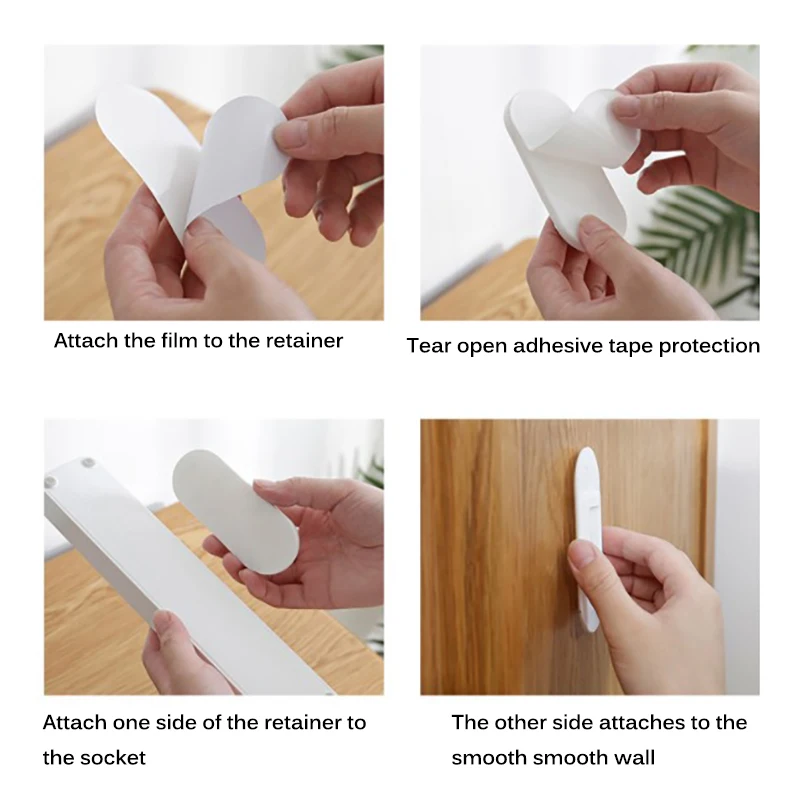 Attach the film to the retainer

Tear open adhesive tape protection

Attach one side of the retainer to the socket

The other side attaches to the smooth smooth wall