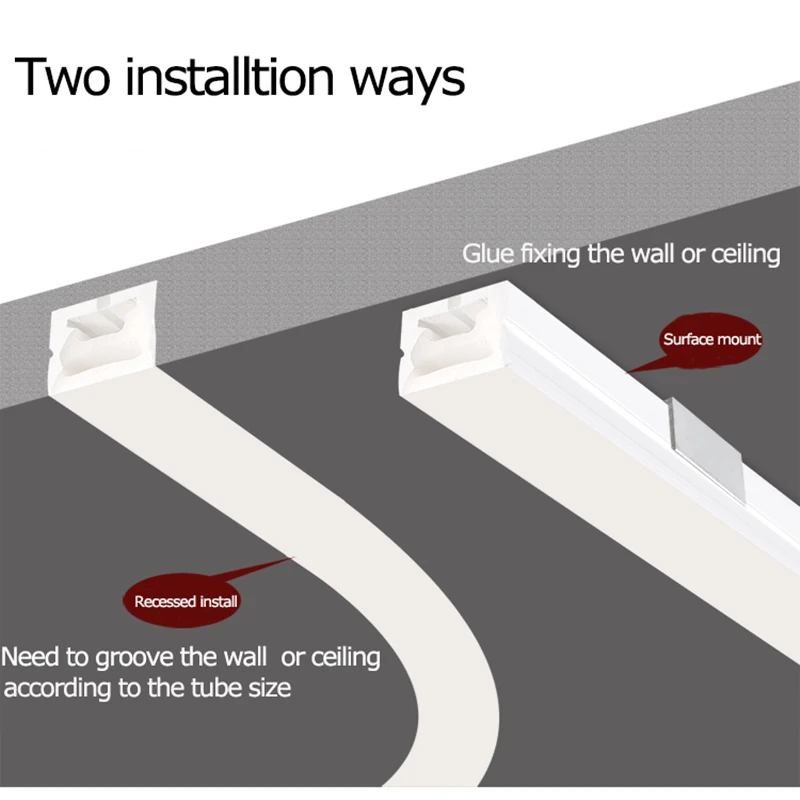 Two installtion ways

Glue fixing the wall or ceiling

Surface mount

Recessed install

Need to groove the wall or ceiling according to the tube size