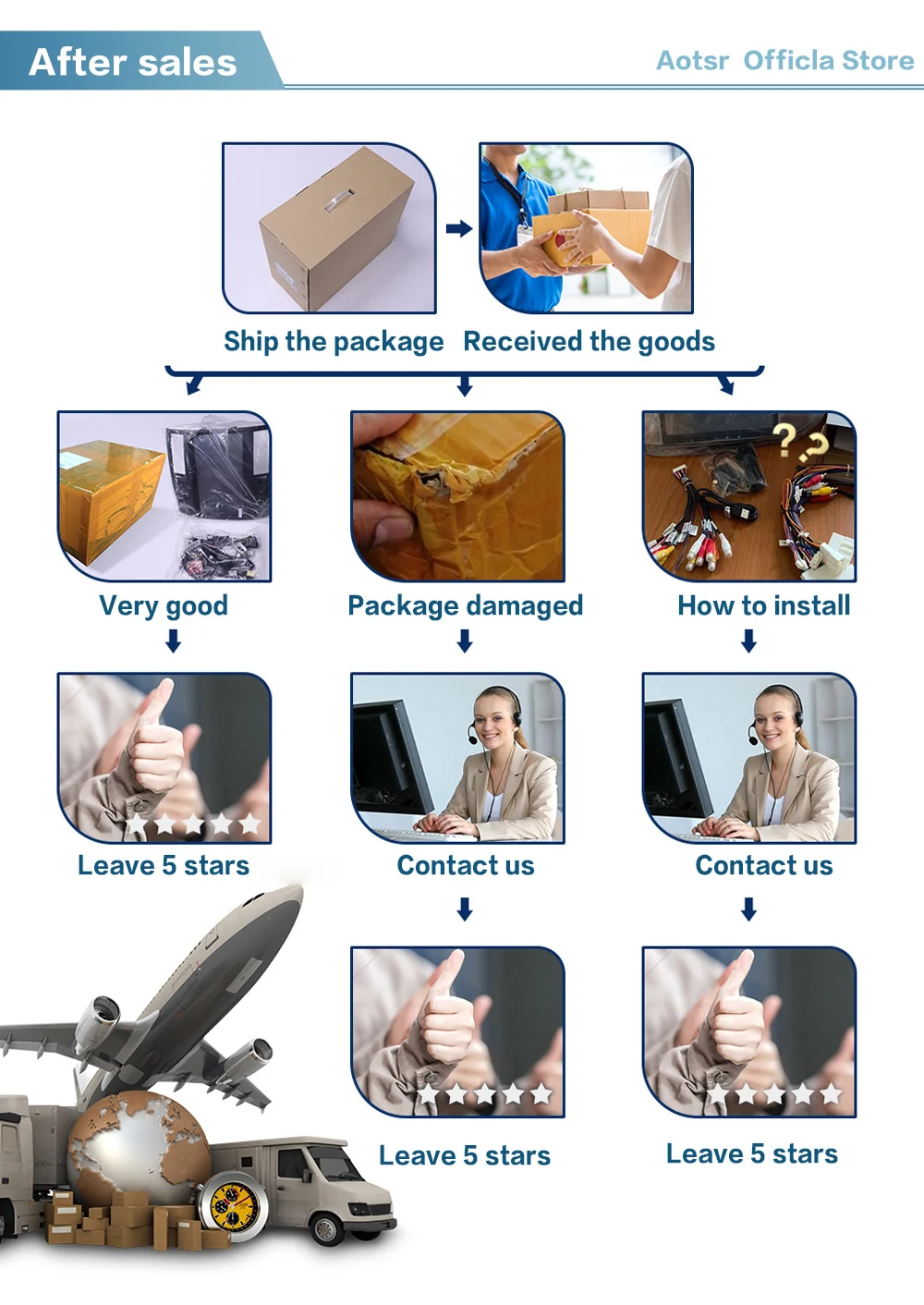 After sales

Aotsr Officla Store

Ship the package

Received the goods

Very good

Package damaged

How to install

Leave 5 stars

Contact us

Contact us

Leave 5 stars

Leave 5 stars