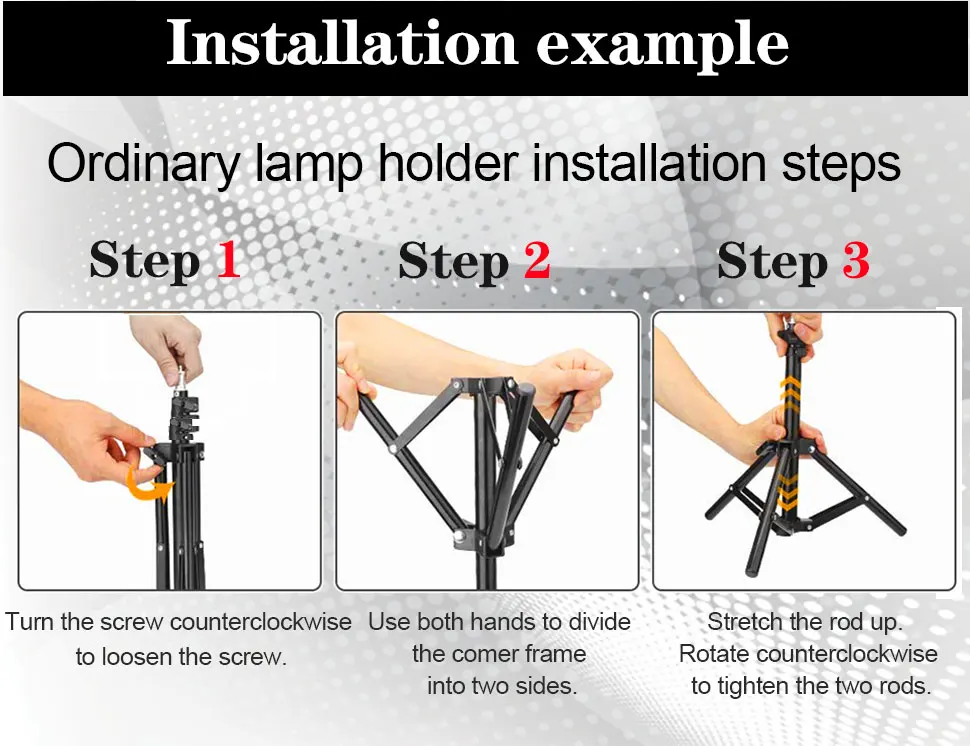 Installation example

Ordinary lamp holder installation steps

Step 1

Turn the screw counterclockwise to loosen the screw.

Step 2

Use both hands to divide the comer frame into two sides.

Step 3

Stretch the rod up. Rotate counterclockwise to tighten the two rods.