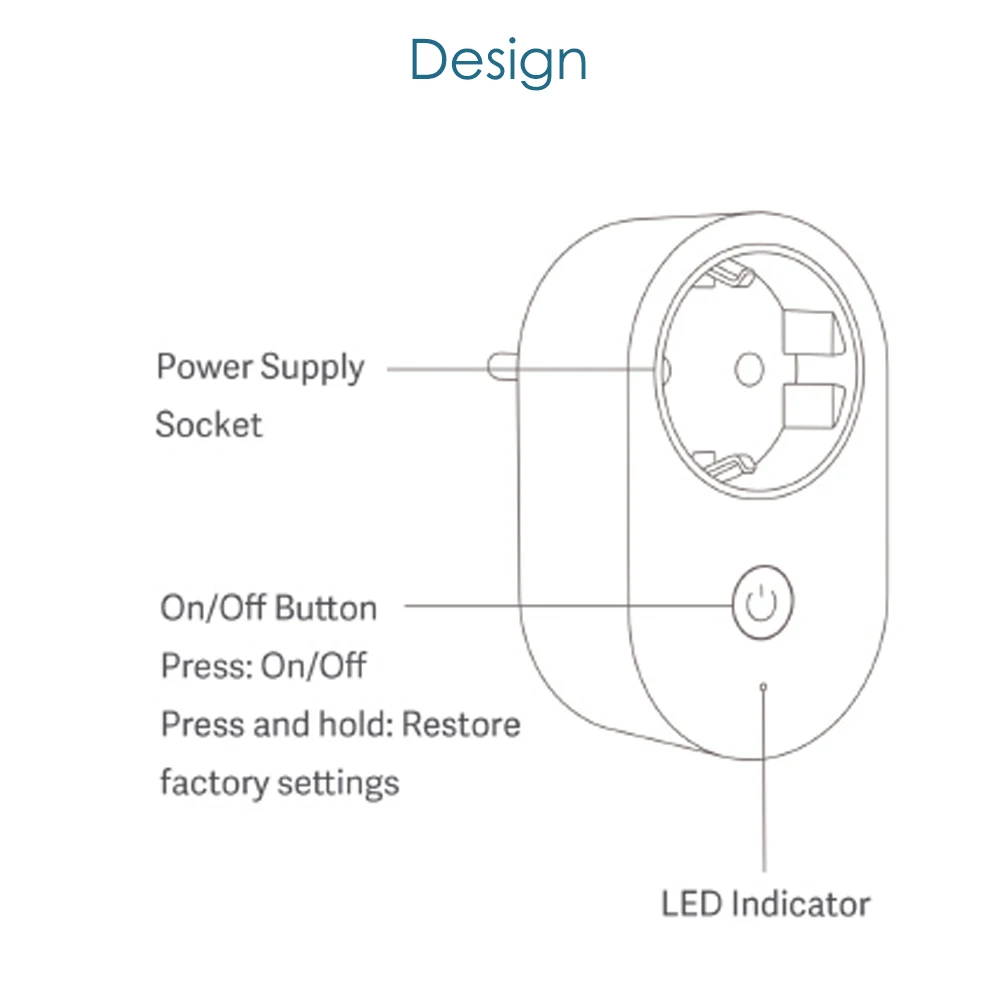 Design

Power Supply Socket

On/Off Button
Press: On/Off
Press and hold: Restore factory settings

LED Indicator