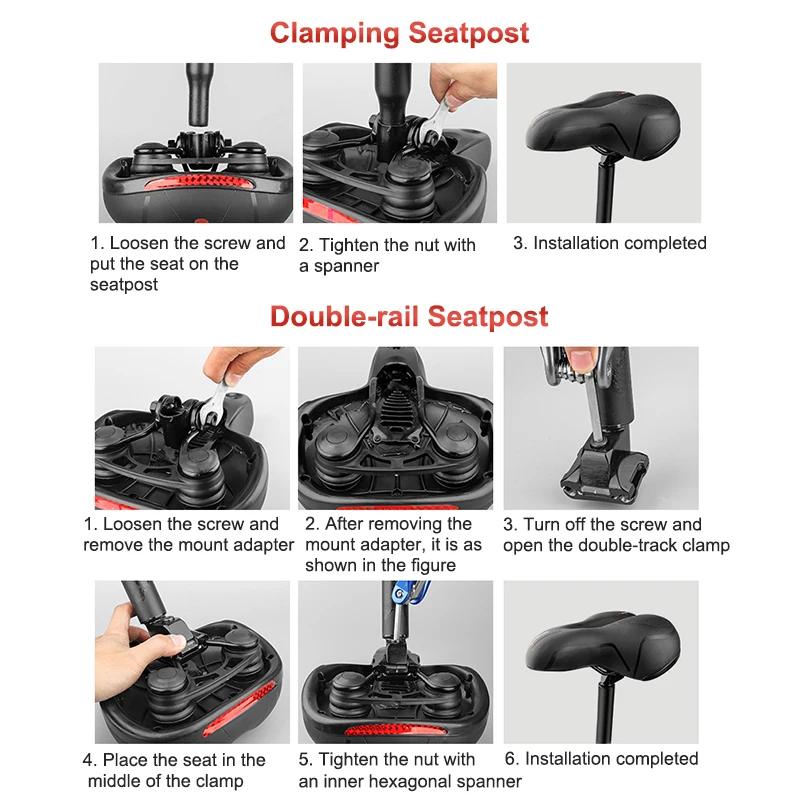 Clamping Seatpost

1. Loosen the screw and put the seat on the seatpost

2. Tighten the nut with a spanner

3. Installation completed

Double-rail Seatpost

1. Loosen the screw and remove the mount adapter

2. After removing the mount adapter, it is as shown in the figure

3. Turn off the screw and open the double-track clamp

4. Place the seat in the middle of the clamp

5. Tighten the nut with an inner hexagonal spanner

6. Installation completed