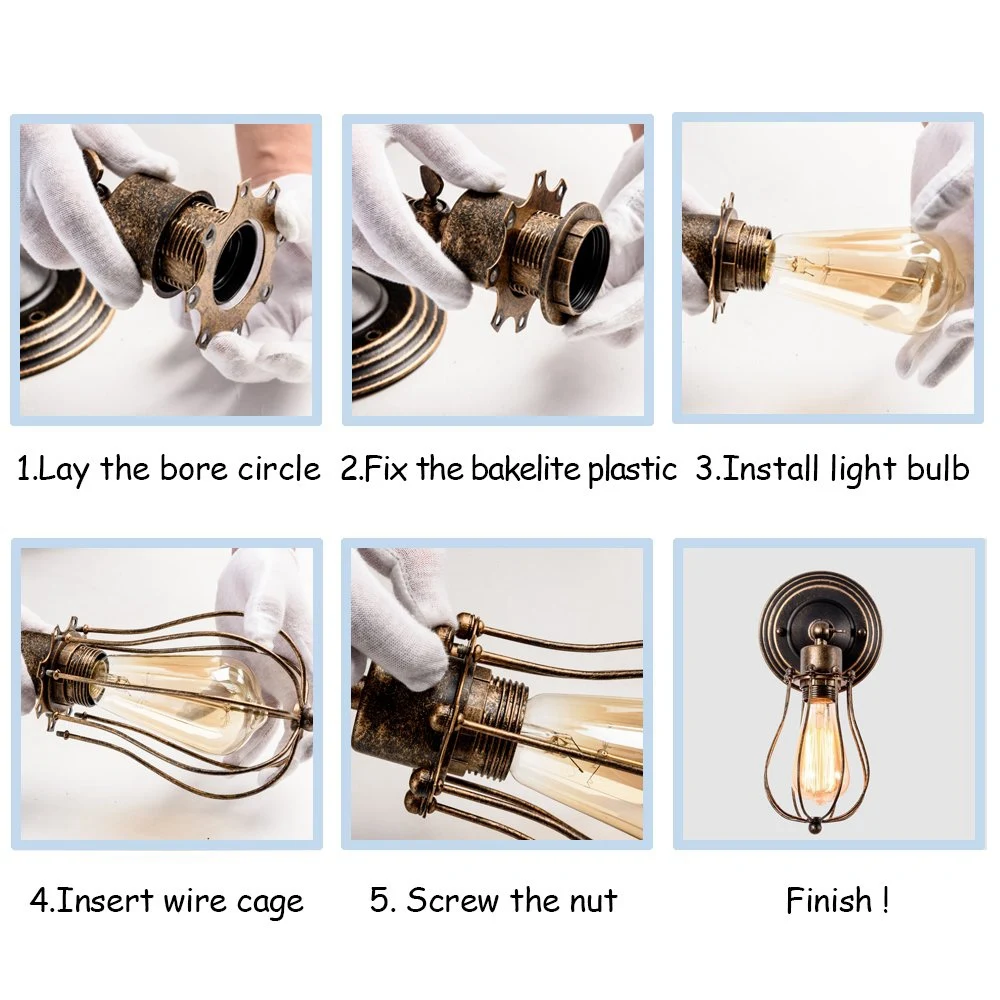 1.Lay the bore circle 2.Fix the bakelite plastic 3.Install light bulb

4.Insert wire cage 5. Screw the nut Finish !