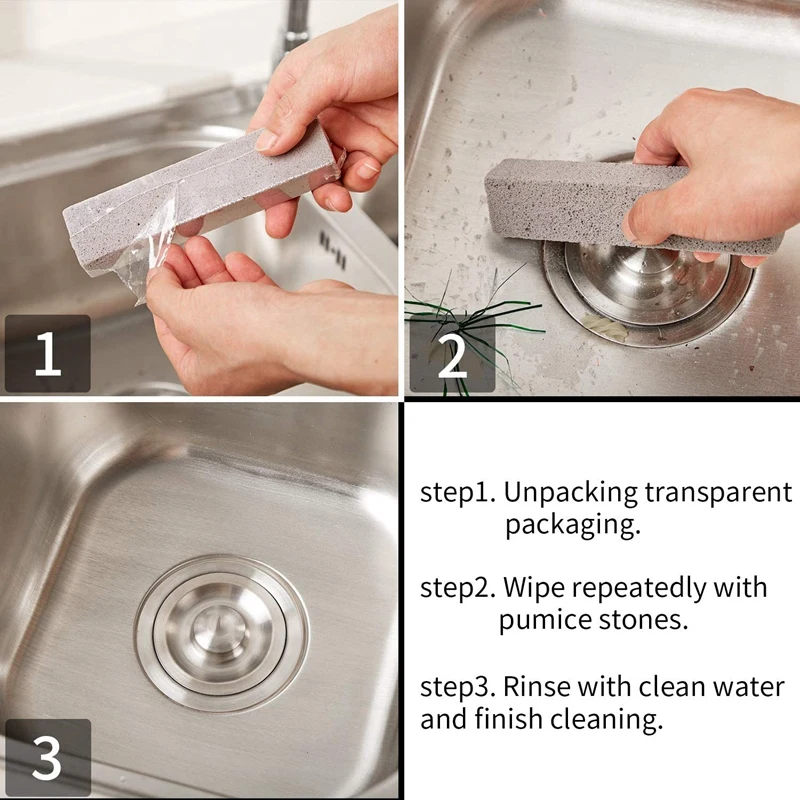 1

2

3

step1. Unpacking transparent packaging.

step2. Wipe repeatedly with pumice stones.

step3. Rinse with clean water and finish cleaning.