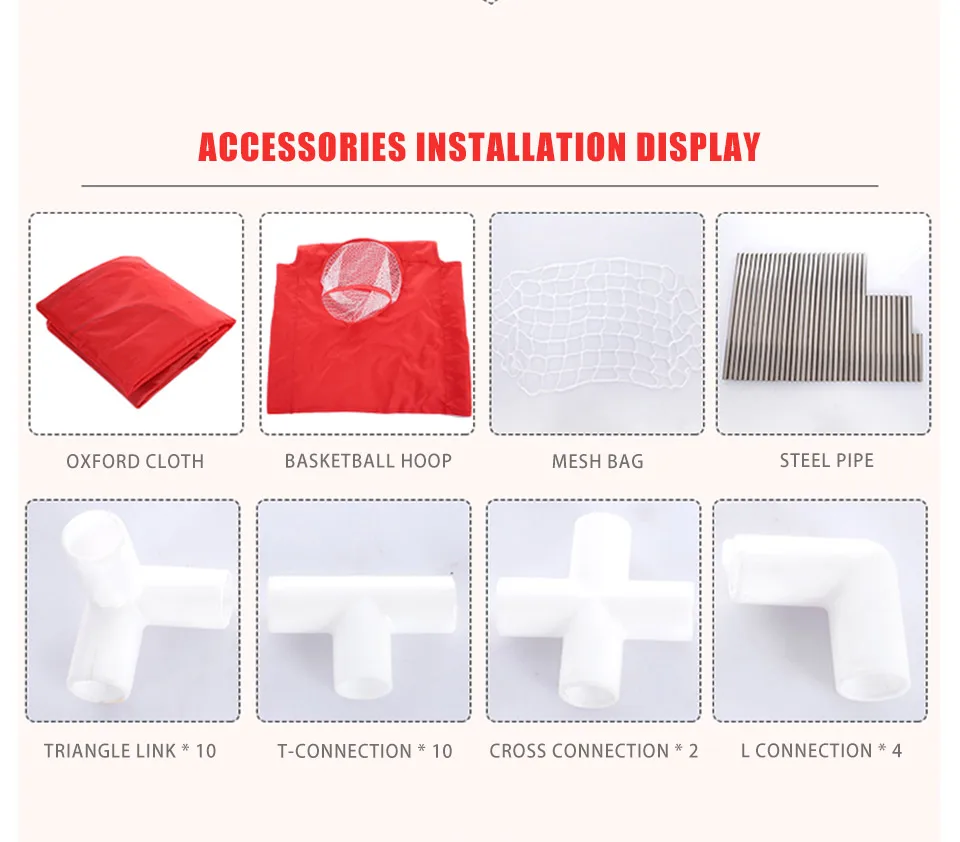 ACCESSORIES INSTALLATION DISPLAY

OXFORD CLOTH

BASKETBALL HOOP

MESH BAG

STEEL PIPE

TRIANGLE LINK * 10

T-CONNECTION * 10

CROSS CONNECTION * 2

L CONNECTION * 4