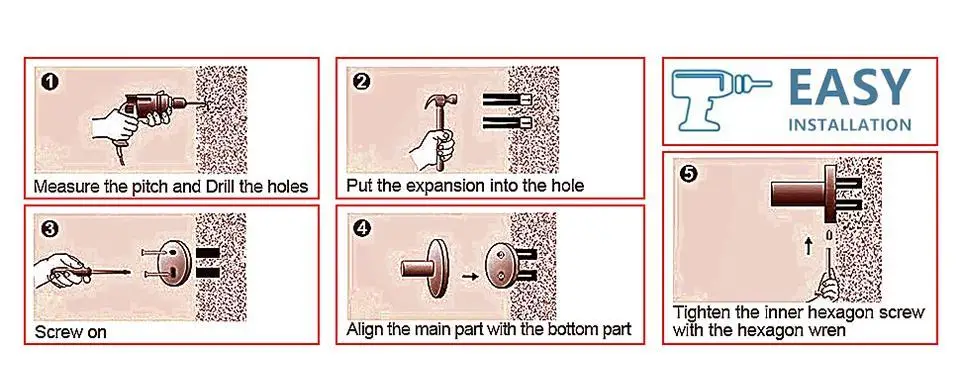 1
Measure the pitch and Drill the holes

2
Put the expansion into the hole

EASY
INSTALLATION

3
Screw on

4
Align the main part with the bottom part

5
Tighten the inner hexagon screw with the hexagon wren