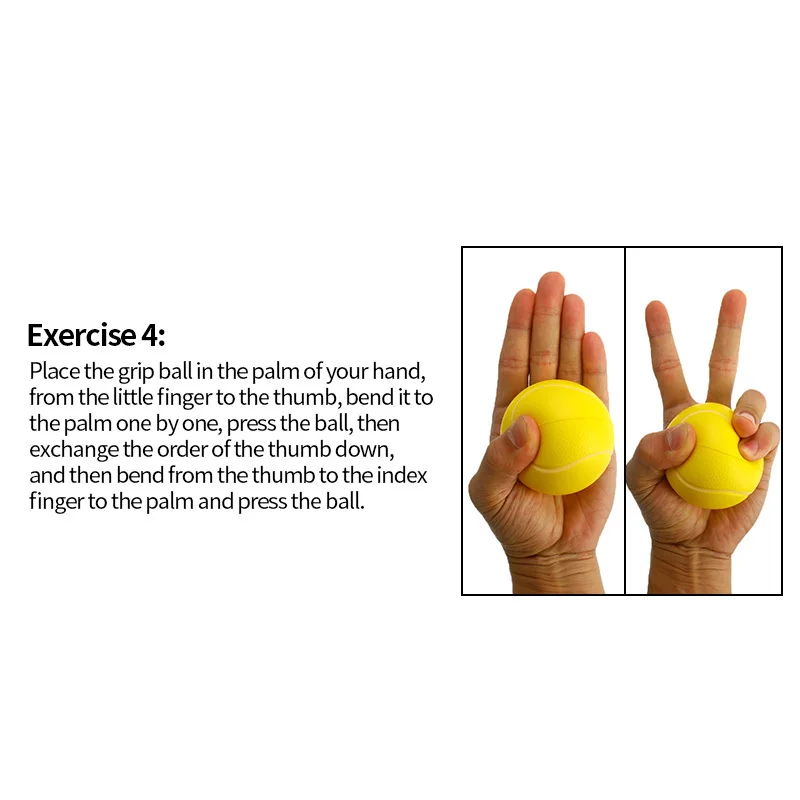 Exercise 4:

Place the grip ball in the palm of your hand, from the little finger to the thumb, bend it to the palm one by one, press the ball, then exchange the order of the thumb down, and then bend from the thumb to the index finger to the palm and press the ball.