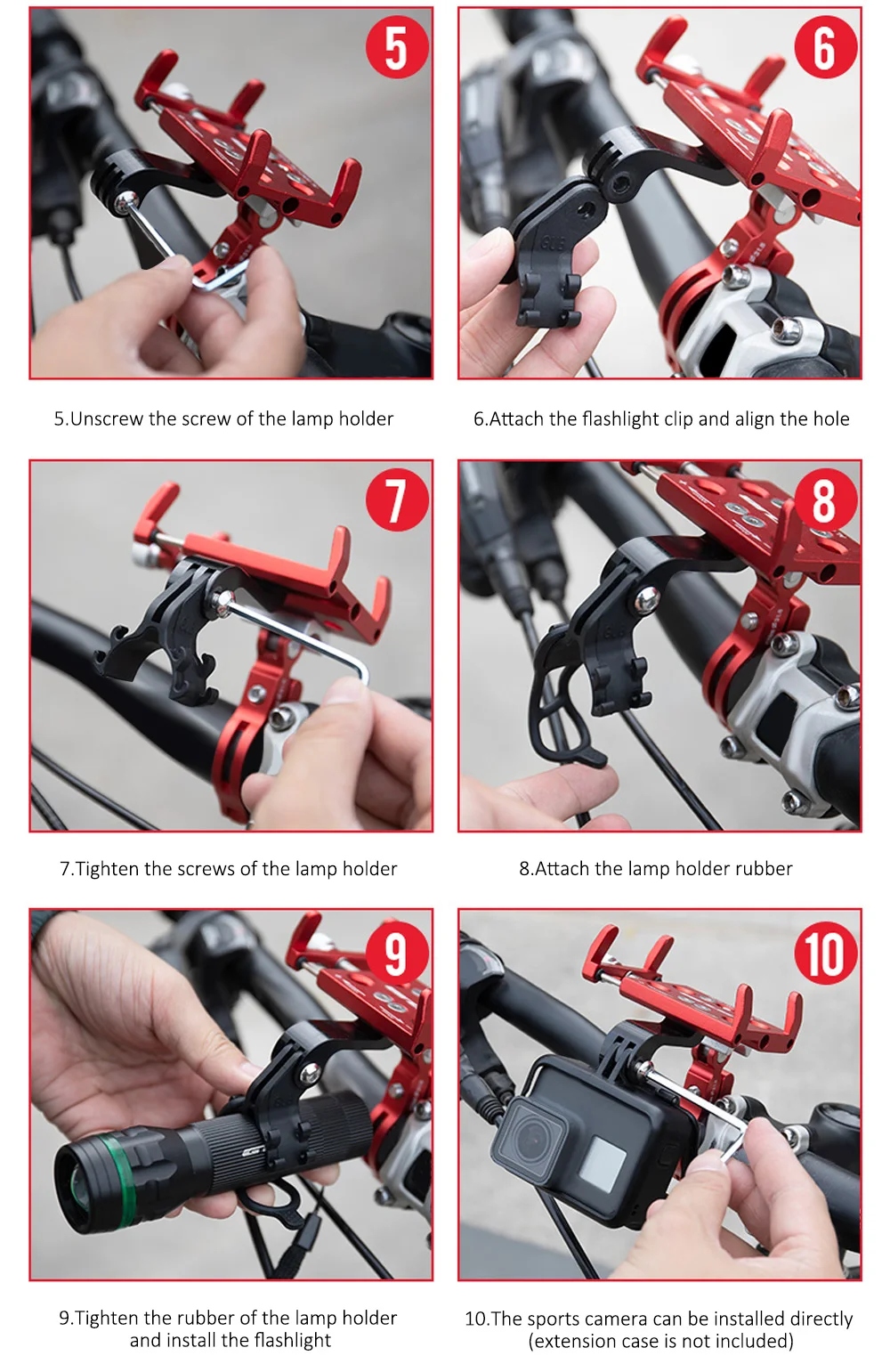 5

5.Unscrew the screw of the lamp holder

6

6.Attach the flashlight clip and align the hole

7

7.Tighten the screws of the lamp holder

8

8.Attach the lamp holder rubber

9

9.Tighten the rubber of the lamp holder and install the flashlight

10

10.The sports camera can be installed directly (extension case is not included)