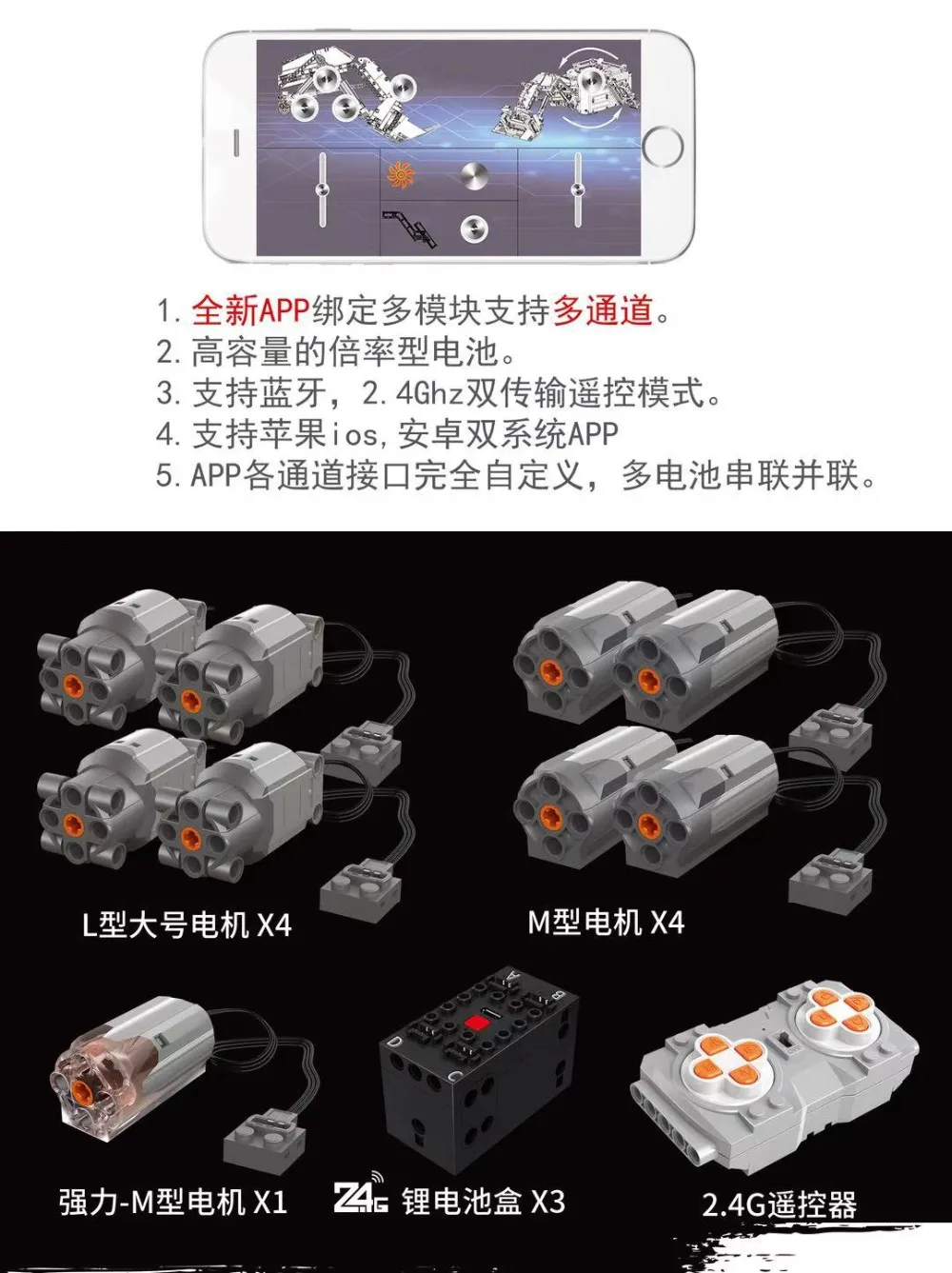 1. 全新APP绑定多模块支持多通道。
2. 高容量的倍率型电池。
3. 支持蓝牙，2.4Ghz双传输遥控模式。
4. 支持苹果ios，安卓双系统APP
5. APP各通道接口完全自定义，多电池串联并联。

L型大号电机 X4

M型电机 X4

强力-M型电机 X1

2.4G 锂电池盒 X3

2.4G遥控器