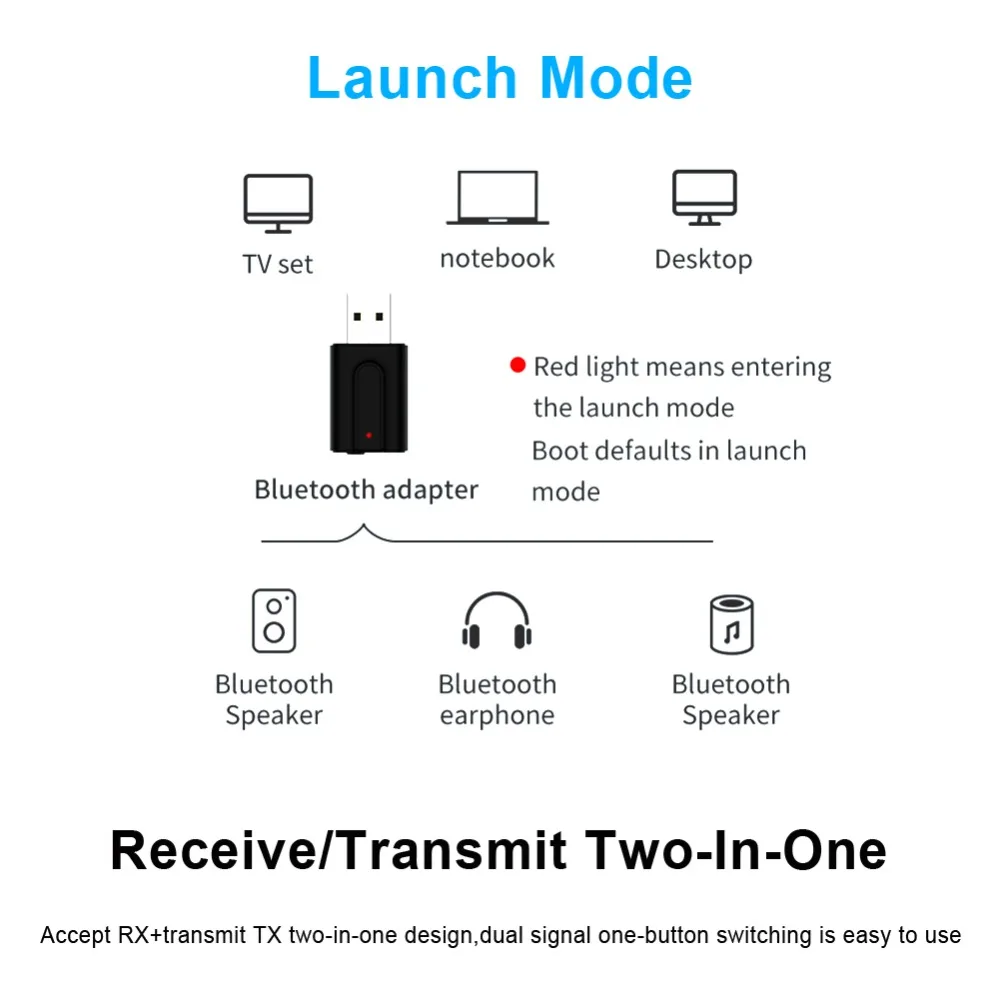 Launch Mode

TV set

notebook

Desktop

Bluetooth adapter

Red light means entering the launch mode
Boot defaults in launch mode

Bluetooth Speaker

Bluetooth earphone

Bluetooth Speaker

Receive/Transmit Two-In-One

Accept RX+transmit TX two-in-one design,dual signal one-button switching is easy to use