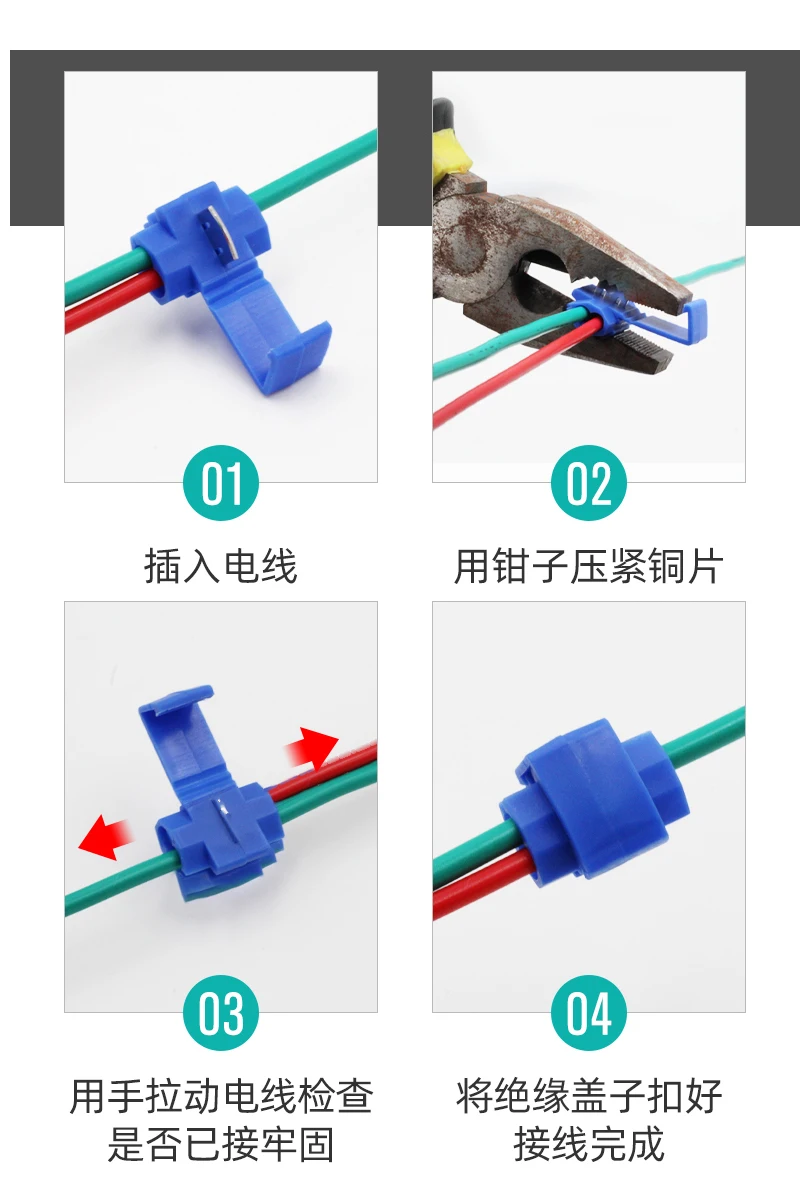 01
插入电线

02
用钳子压紧铜片

03
用手拉动电线检查是否已接牢固

04
将绝缘盖子扣好接线完成