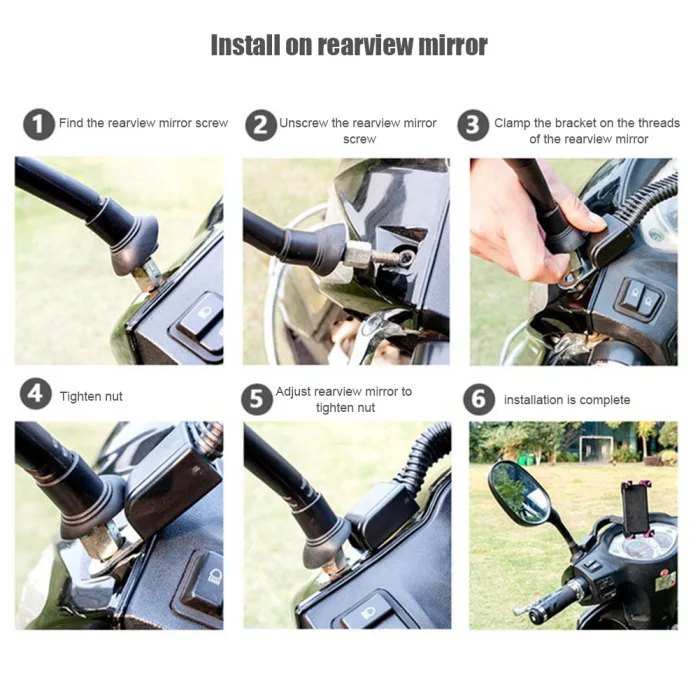 Install on rearview mirror

1 Find the rearview mirror screw

2 Unscrew the rearview mirror screw

3 Clamp the bracket on the threads of the rearview mirror

4 Tighten nut

5 Adjust rearview mirror to tighten nut

6 installation is complete