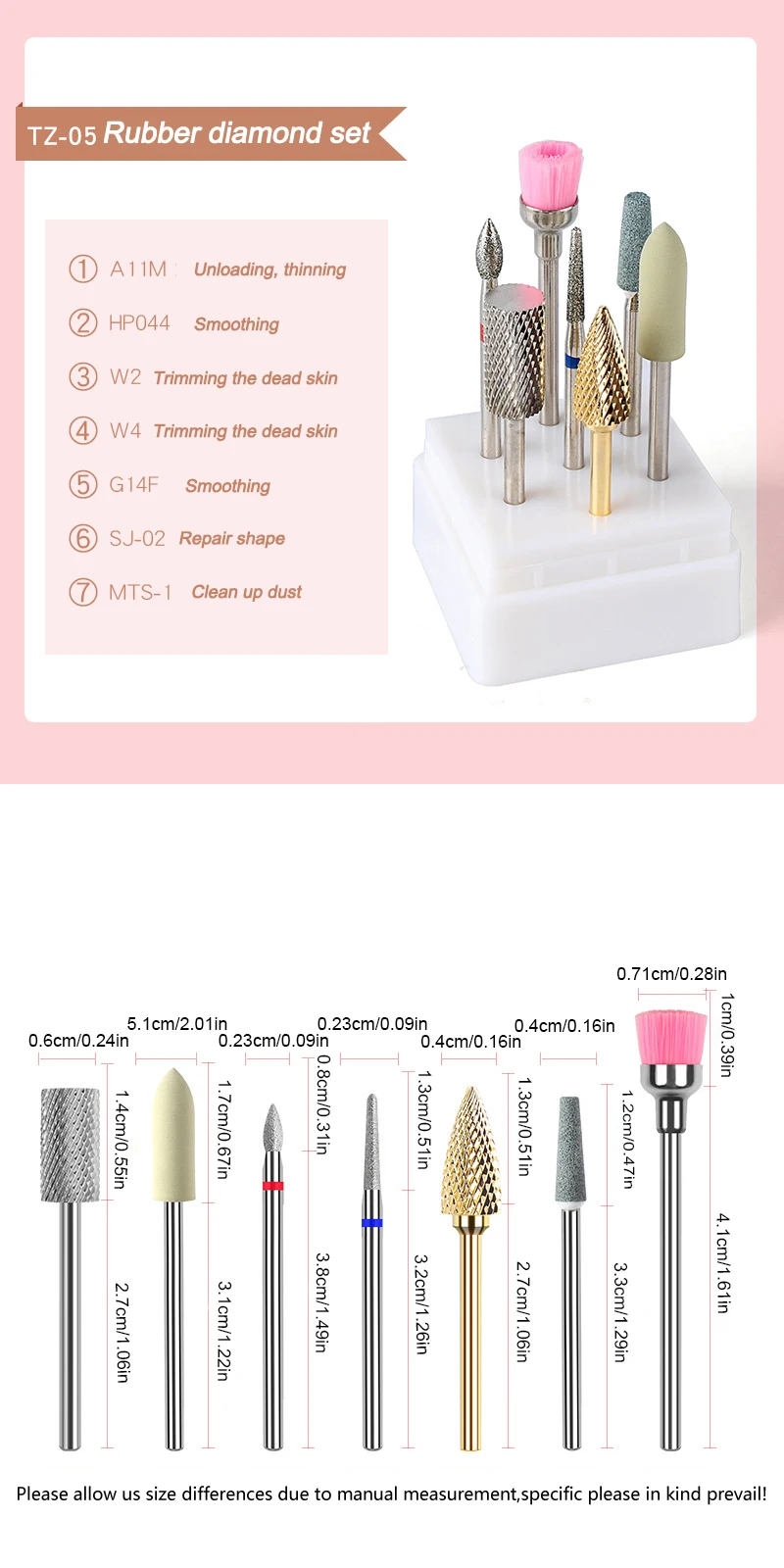 TZ-05 Rubber diamond set

① A11M Unloading, thinning

② HP044 Smoothing

③ W2 Trimming the dead skin

④ W4 Trimming the dead skin

⑤ G14F Smoothing

⑥ SJ-02 Repair shape

⑦ MTS-1 Clean up dust

0.6cm/0.24in
1.4cm/0.55in
2.7cm/1.06in

5.1cm/2.01in
1.7cm/0.67in
3.1cm/1.22in

0.23cm/0.09in
0.8cm/0.31in
3.8cm/1.49in

0.23cm/0.09in
1.3cm/0.51in
3.2cm/1.26in

0.4cm/0.16in
1.3cm/0.51in
2.7cm/1.06in

0.4cm/0.16in
1.2cm/0.47in
3.3cm/1.29in

0.71cm/0.28in
1cm/0.39in
4.1cm/1.61in

Please allow us size differences due to manual measurement,specific please in kind prevail!