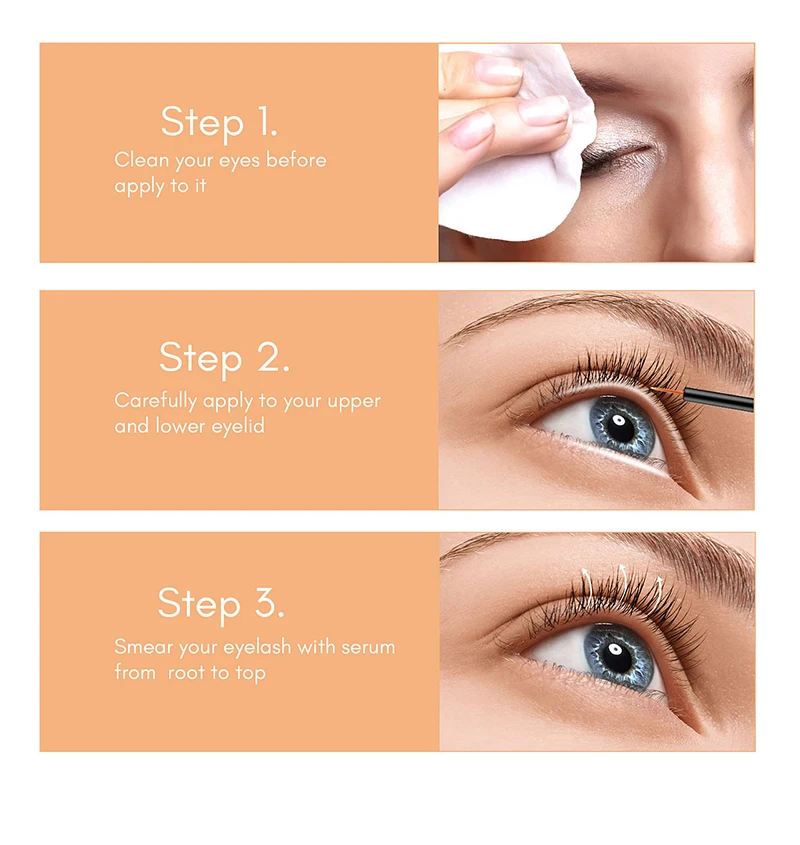 Step 1.
Clean your eyes before apply to it

Step 2.
Carefully apply to your upper and lower eyelid

Step 3.
Smear your eyelash with serum from  root to top