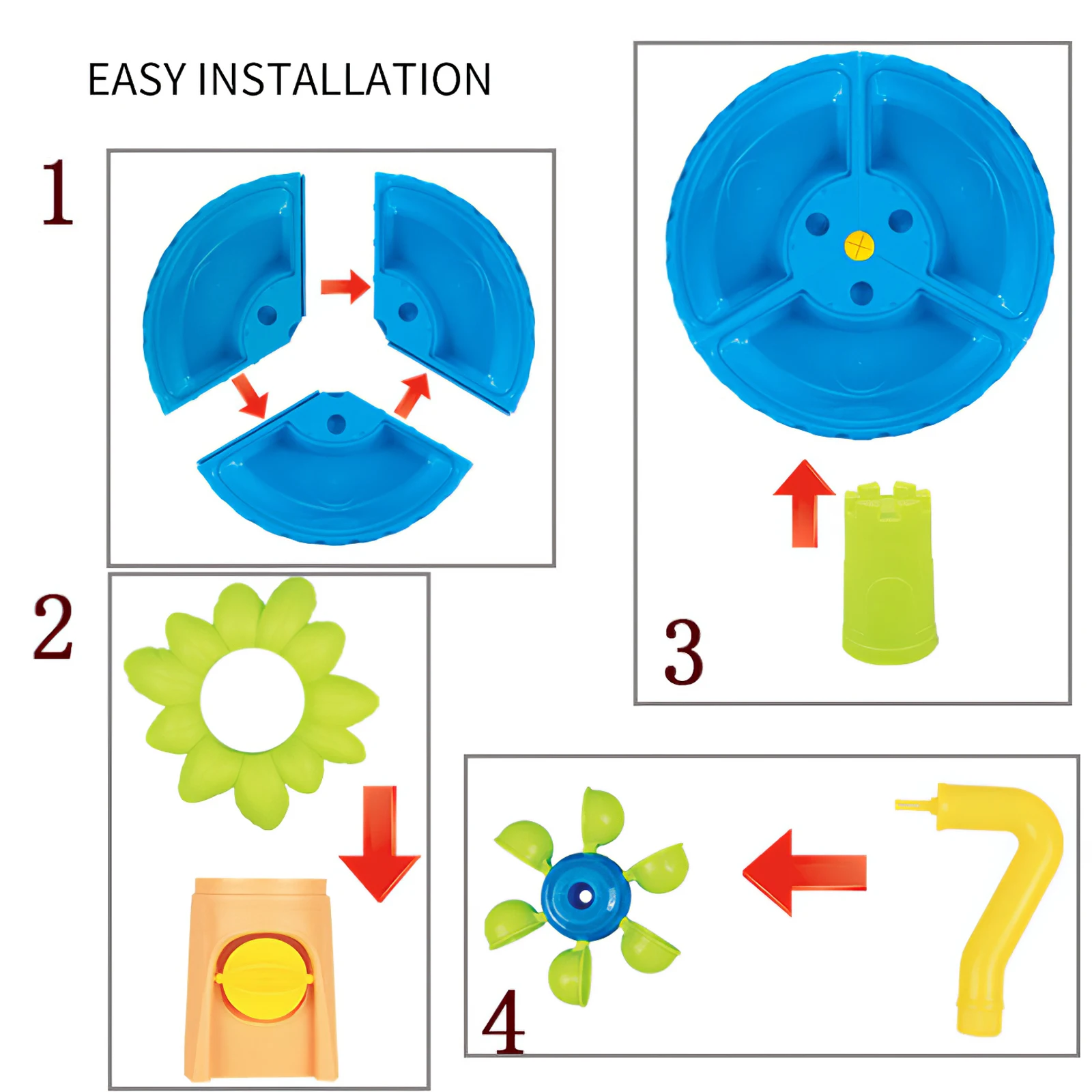 EASY INSTALLATION

1

2

3

4