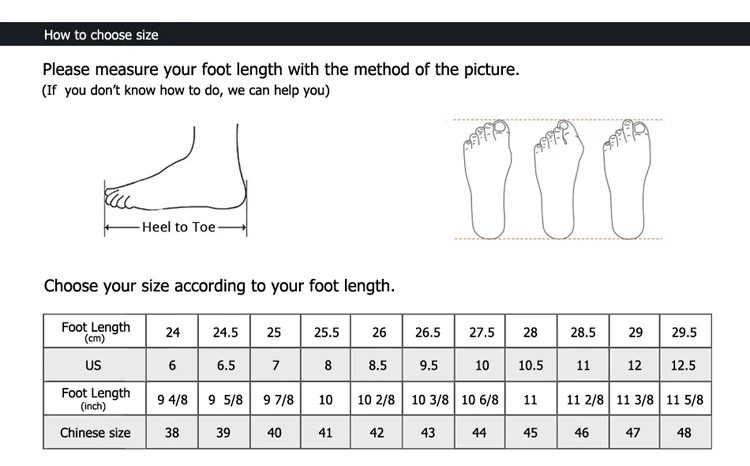 How to choose size

Please measure your foot length with the method of the picture.
(If you don't know how to do, we can help you)

Heel to Toe

Choose your size according to your foot length.

| Foot Length (cm) | 24 | 24.5 | 25 | 25.5 | 26 | 26.5 | 27.5 | 28 | 28.5 | 29 | 29.5 |
|---|---|---|---|---|---|---|---|---|---|---|---|
| US | 6 | 6.5 | 7 | 8 | 8.5 | 9.5 | 10 | 10.5 | 11 | 12 | 12.5 |
| Foot Length (inch) | 9 4/8 | 9 5/8 | 9 7/8 | 10 | 10 2/8 | 10 3/8 | 10 6/8 | 11 | 11 2/8 | 11 3/8 | 11 5/8 |
| Chinese size | 38 | 39 | 40 | 41 | 42 | 43 | 44 | 45 | 46 | 47 | 48 |