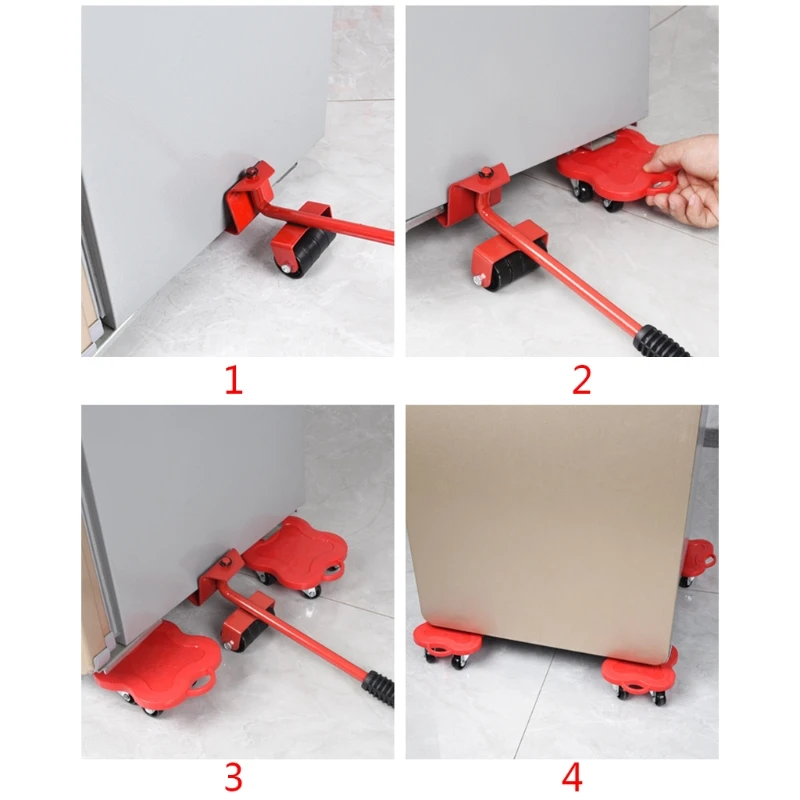 1

2

3

4