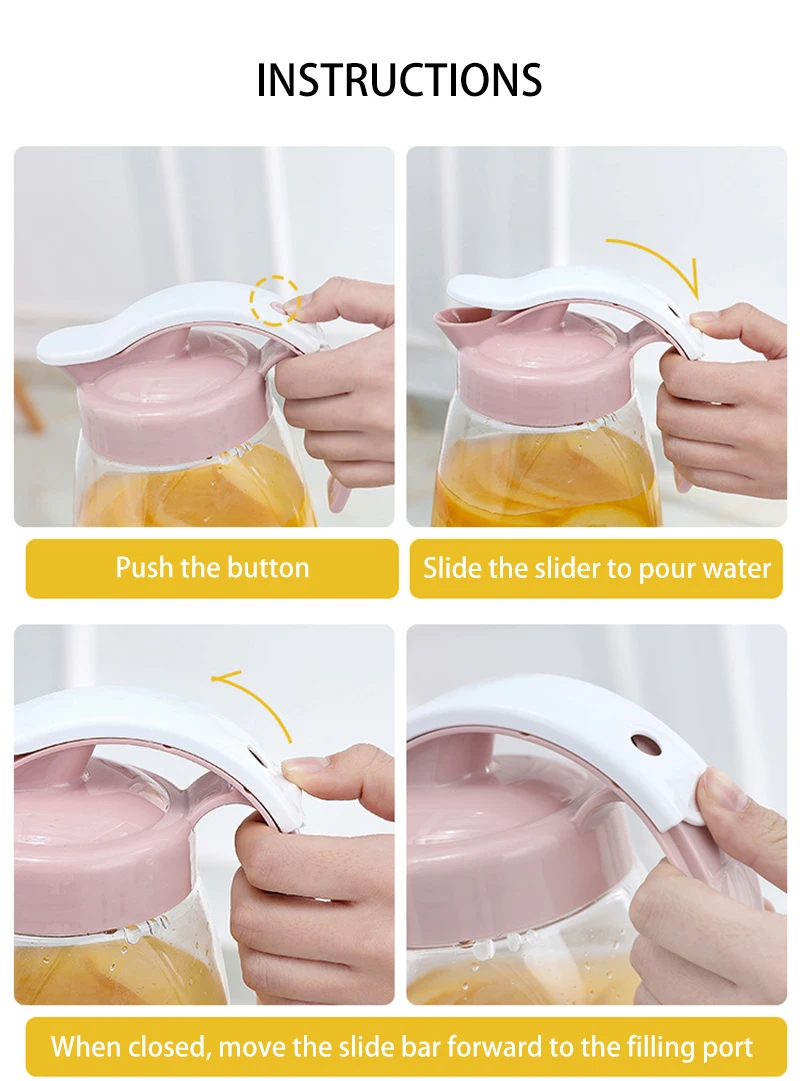 INSTRUCTIONS

Push the button

Slide the slider to pour water

When closed, move the slide bar forward to the filling port