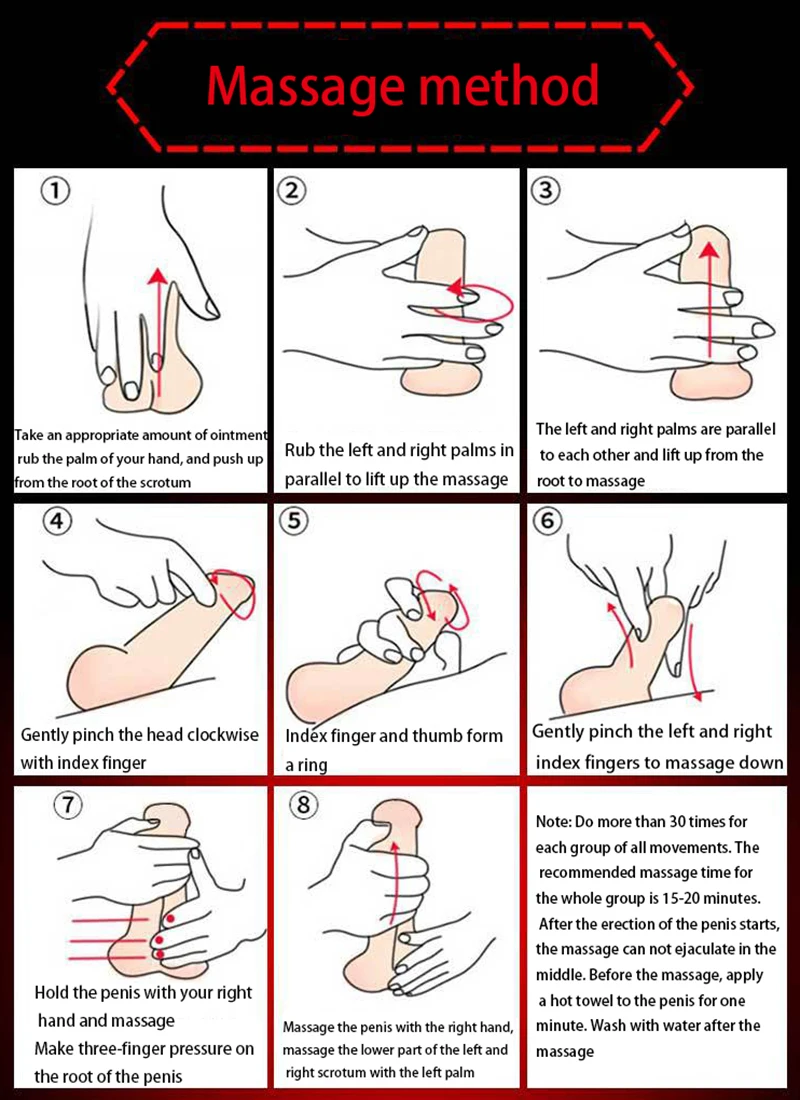 Massage method

①
Take an appropriate amount of ointment rub the palm of your hand, and push up from the root of the scrotum

②
Rub the left and right palms in parallel to lift up the massage

③
The left and right palms are parallel to each other and lift up from the root to massage

④
Gently pinch the head clockwise with index finger

⑤
Index finger and thumb form a ring

⑥
Gently pinch the left and right index fingers to massage down

⑦
Hold the penis with your right hand and massage
Make three-finger pressure on the root of the penis

⑧
Massage the penis with the right hand, massage the lower part of the left and right scrotum with the left palm

Note: Do more than 30 times for each group of all movements. The recommended massage time for the whole group is 15-20 minutes. After the erection of the penis starts, the massage can not ejaculate in the middle. Before the massage, apply a hot towel to the penis for one minute. Wash with water after the massage