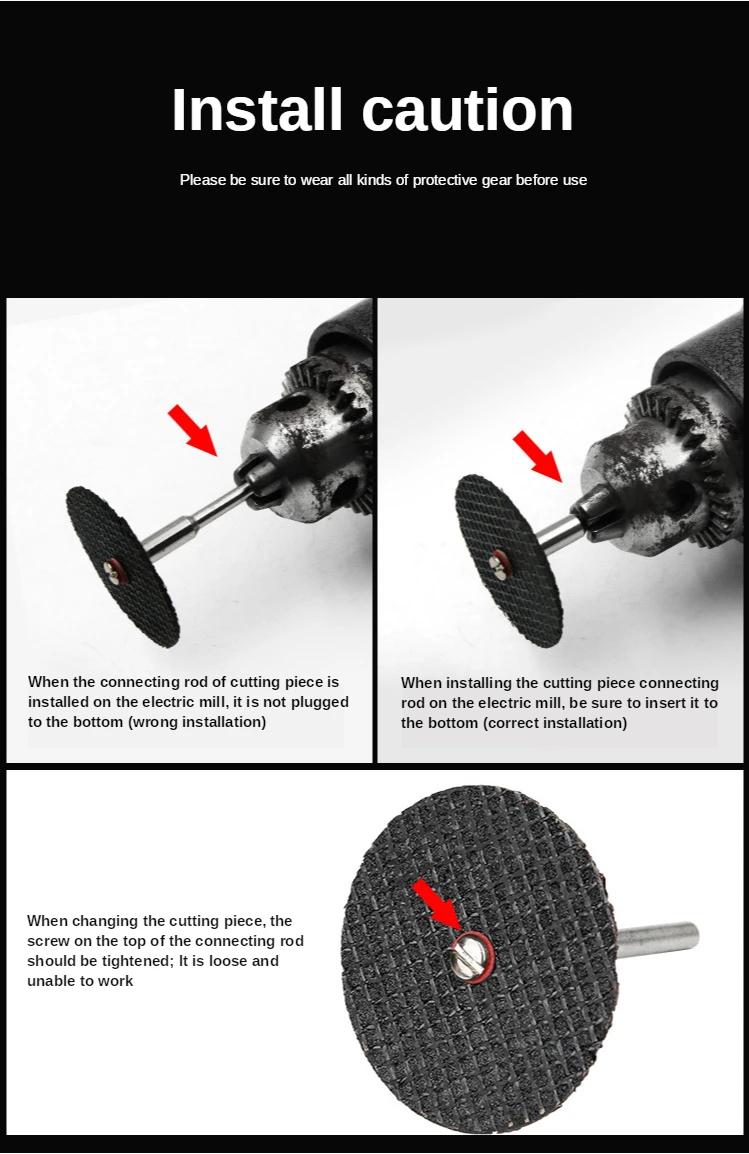 Install caution

Please be sure to wear all kinds of protective gear before use

When the connecting rod of cutting piece is installed on the electric mill, it is not plugged to the bottom (wrong installation)

When installing the cutting piece connecting rod on the electric mill, be sure to insert it to the bottom (correct installation)

When changing the cutting piece, the screw on the top of the connecting rod should be tightened; It is loose and unable to work