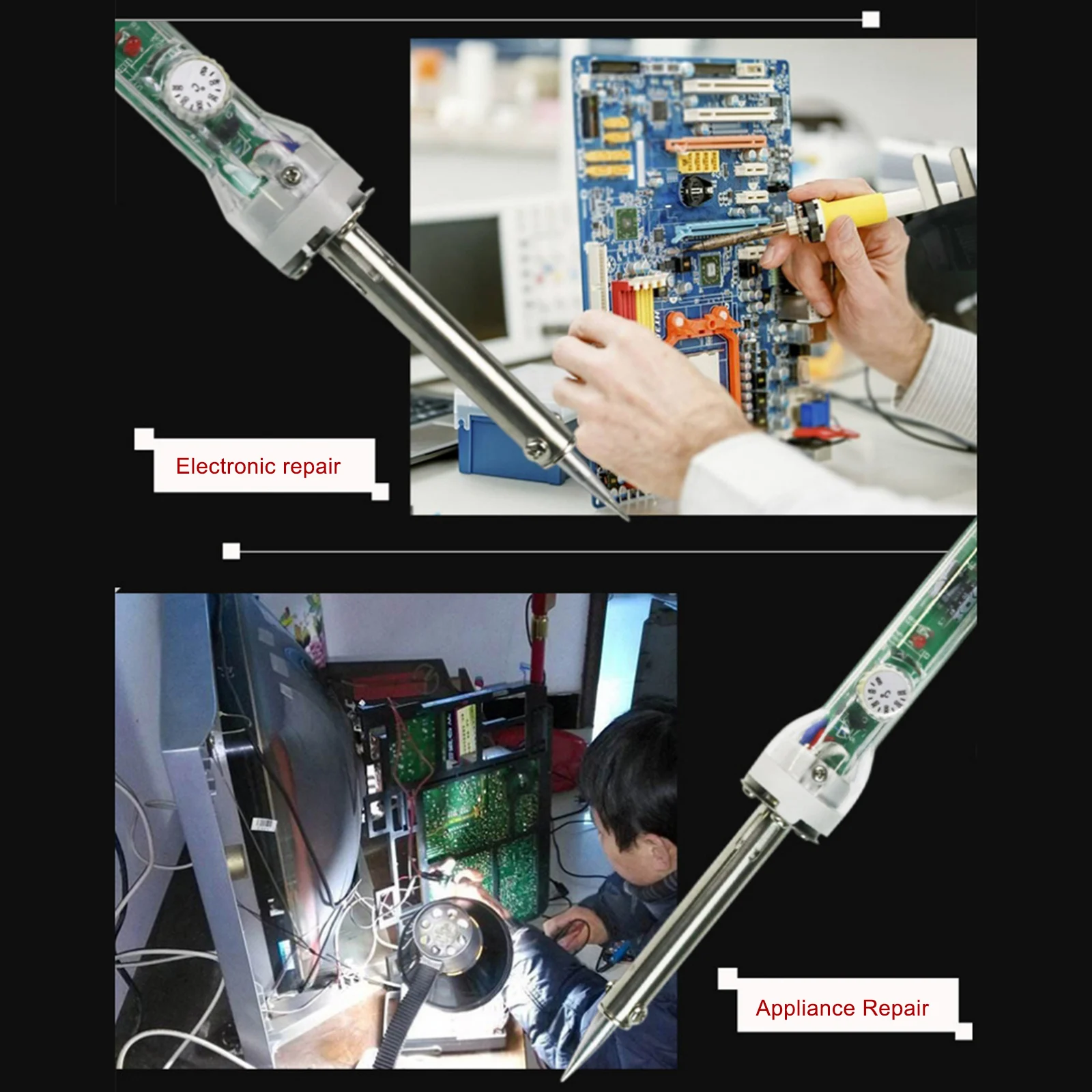 Electronic repair

Appliance Repair