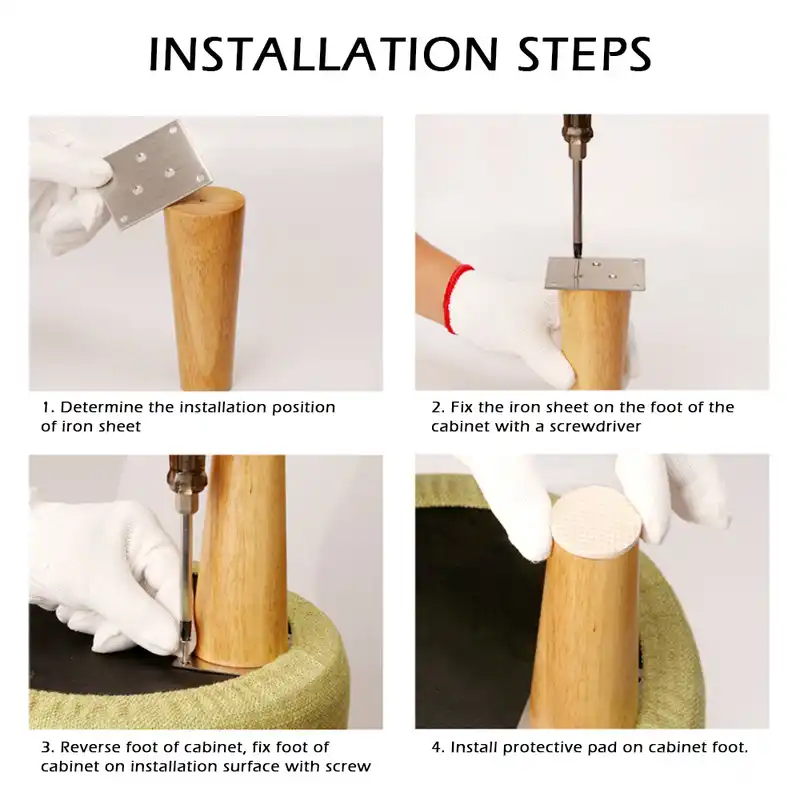 INSTALLATION STEPS

1. Determine the installation position of iron sheet

2. Fix the iron sheet on the foot of the cabinet with a screwdriver

3. Reverse foot of cabinet, fix foot of cabinet on installation surface with screw

4. Install protective pad on cabinet foot.