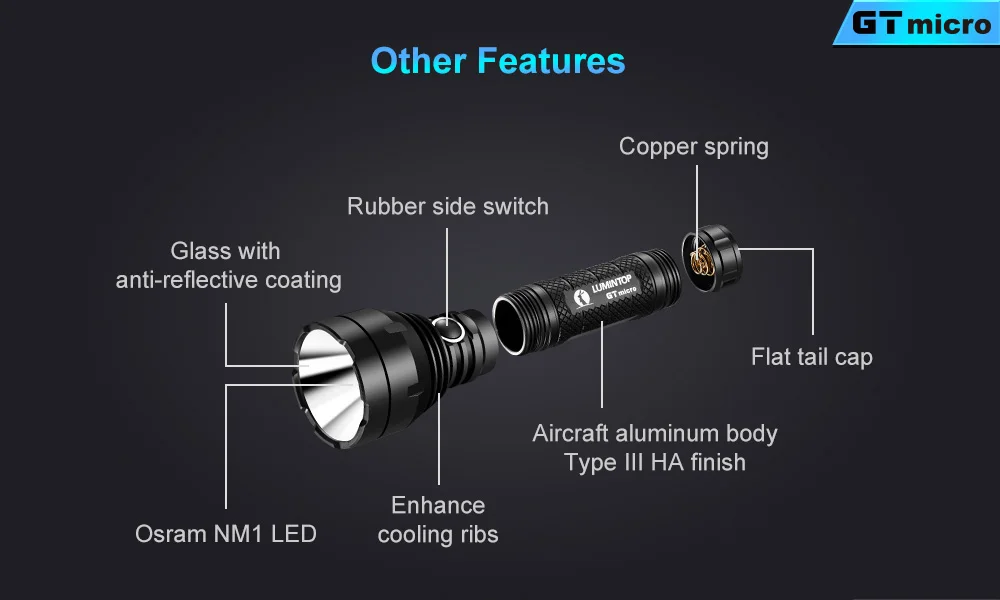 GT micro

Other Features

Copper spring

Rubber side switch

Glass with anti-reflective coating

LUMINTOP
GT micro

Flat tail cap

Aircraft aluminum body
Type III HA finish

Enhance cooling ribs

Osram NM1 LED