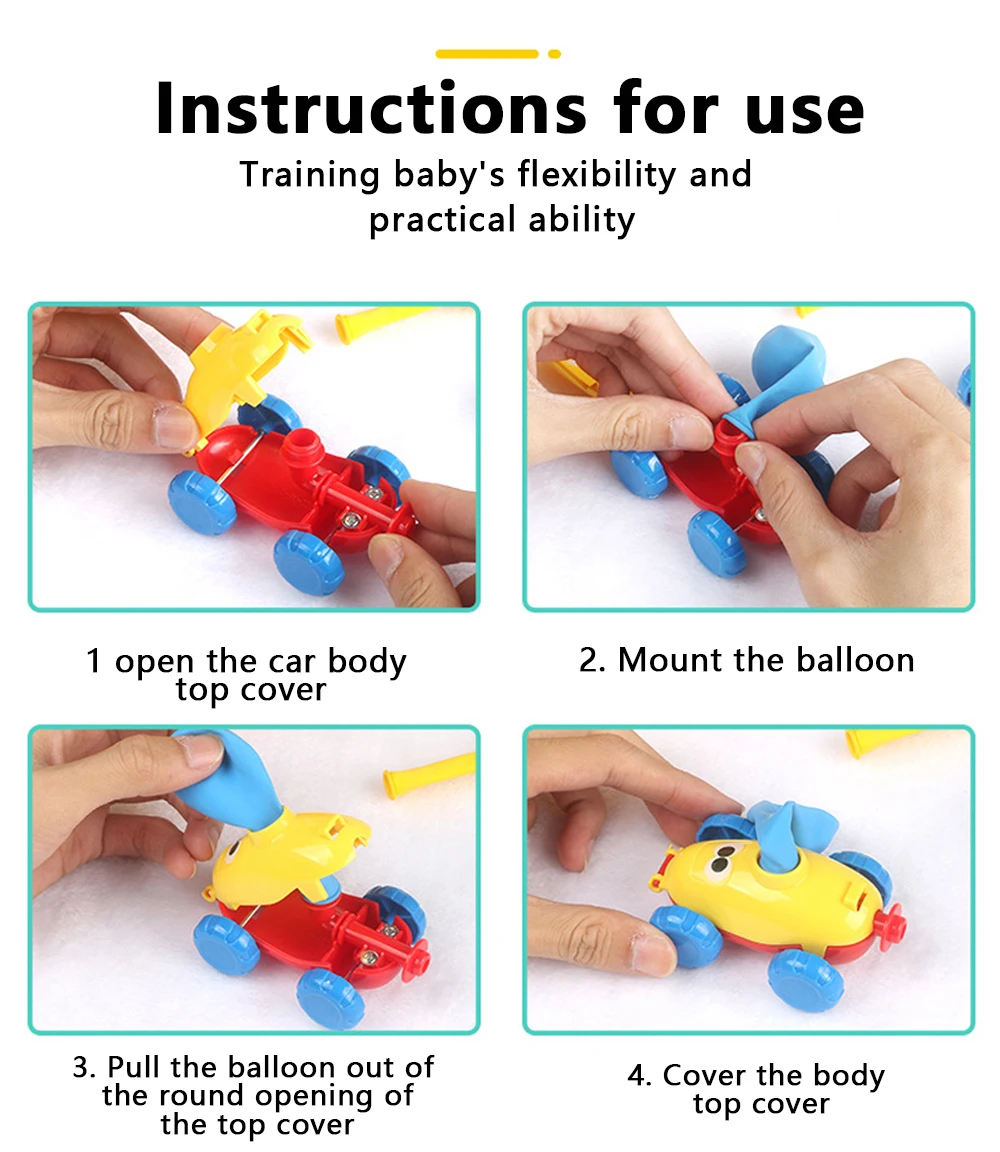 Instructions for use

Training baby's flexibility and practical ability

1 open the car body top cover

2. Mount the balloon

3. Pull the balloon out of the round opening of the top cover

4. Cover the body top cover