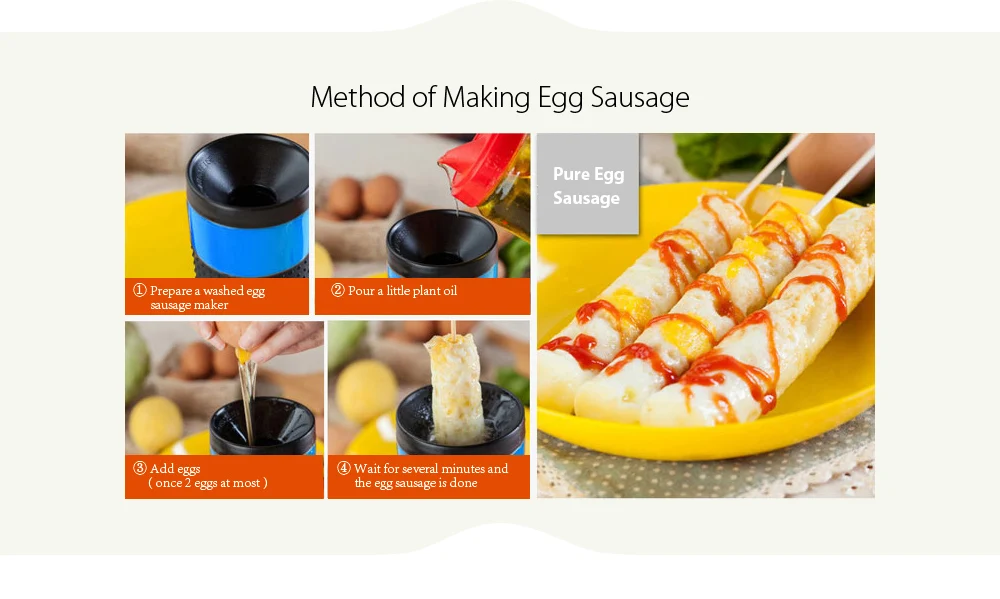 Method of Making Egg Sausage

① Prepare a washed egg sausage maker

② Pour a little plant oil

③ Add eggs ( once 2 eggs at most )

④ Wait for several minutes and the egg sausage is done

Pure Egg Sausage