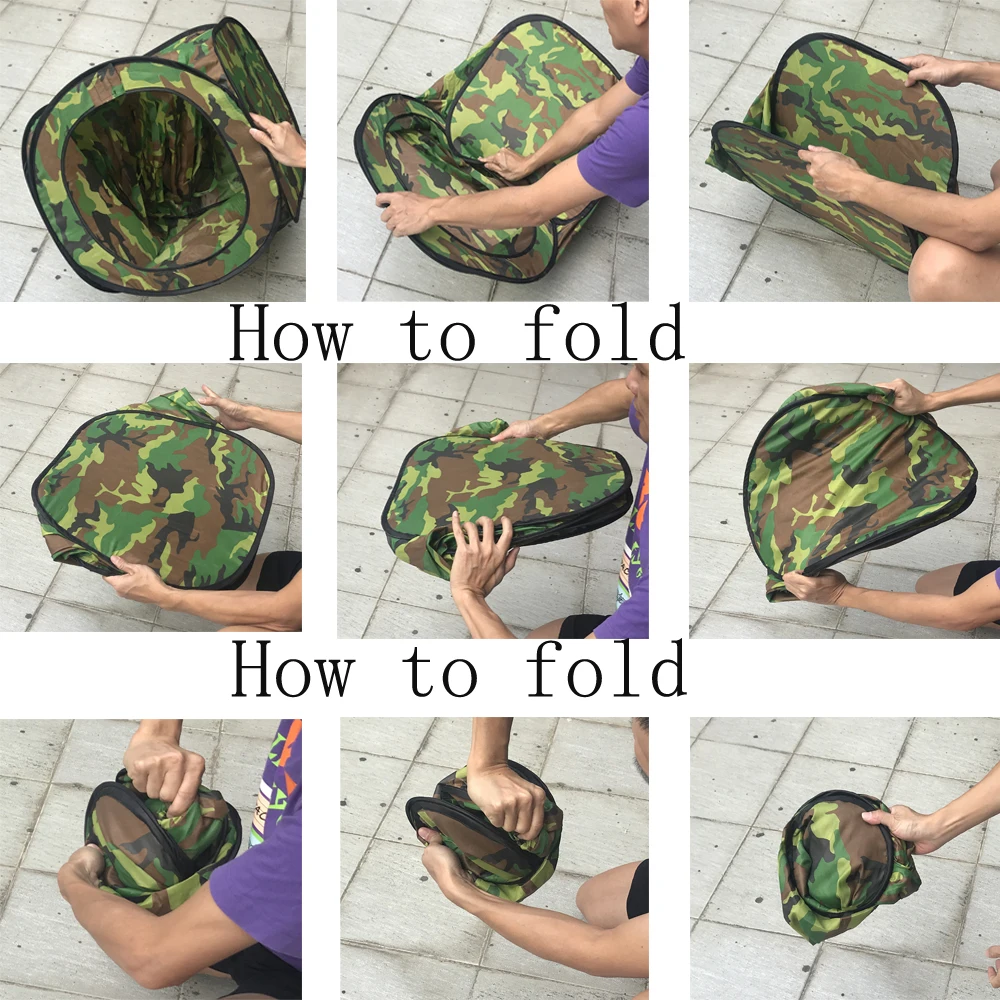 How to fold

How to fold