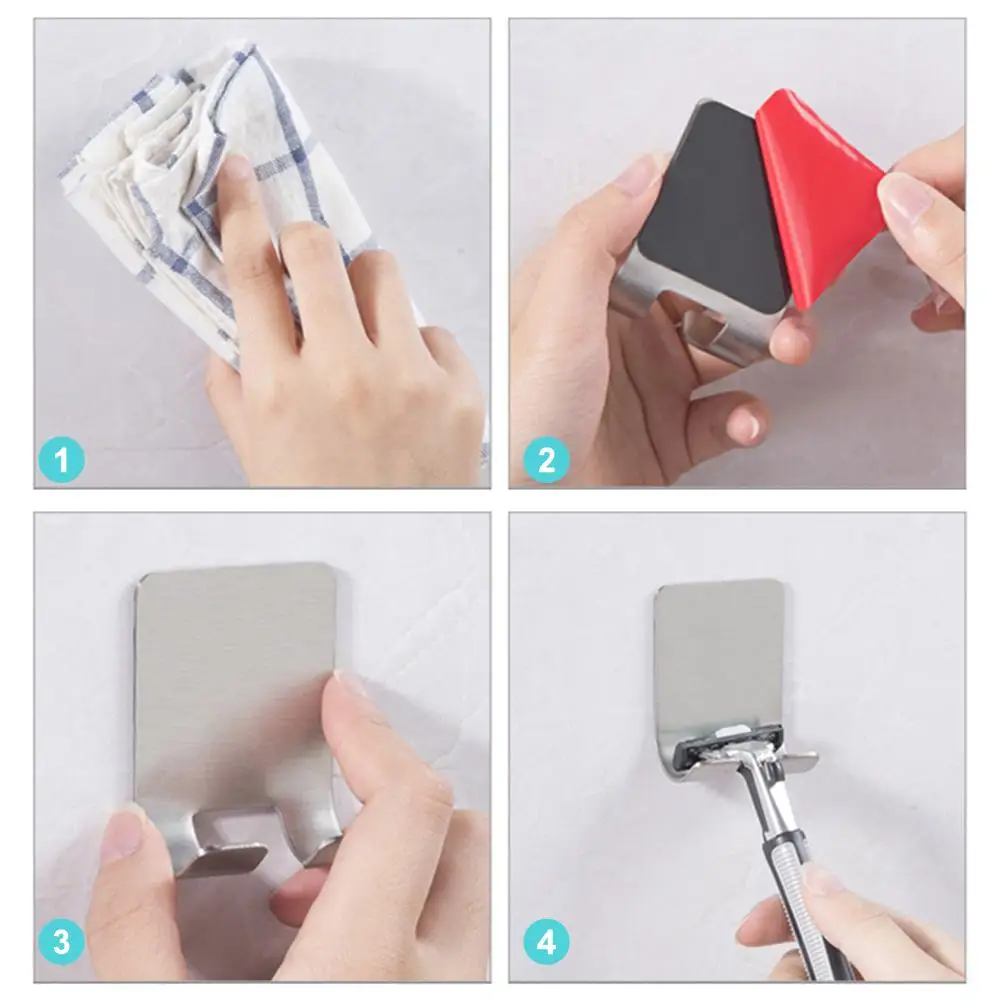 1

2

3

4