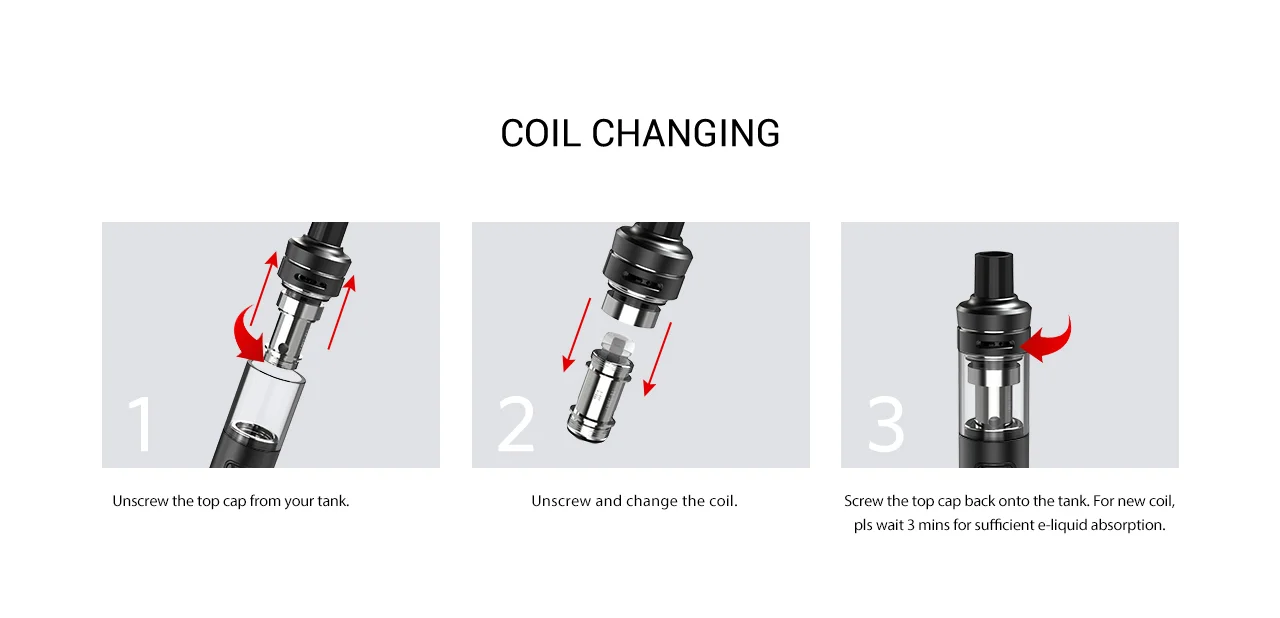 COIL CHANGING

1

Unscrew the top cap from your tank.

2

Unscrew and change the coil.

3

Screw the top cap back onto the tank. For new coil, pls wait 3 mins for sufficient e-liquid absorption.