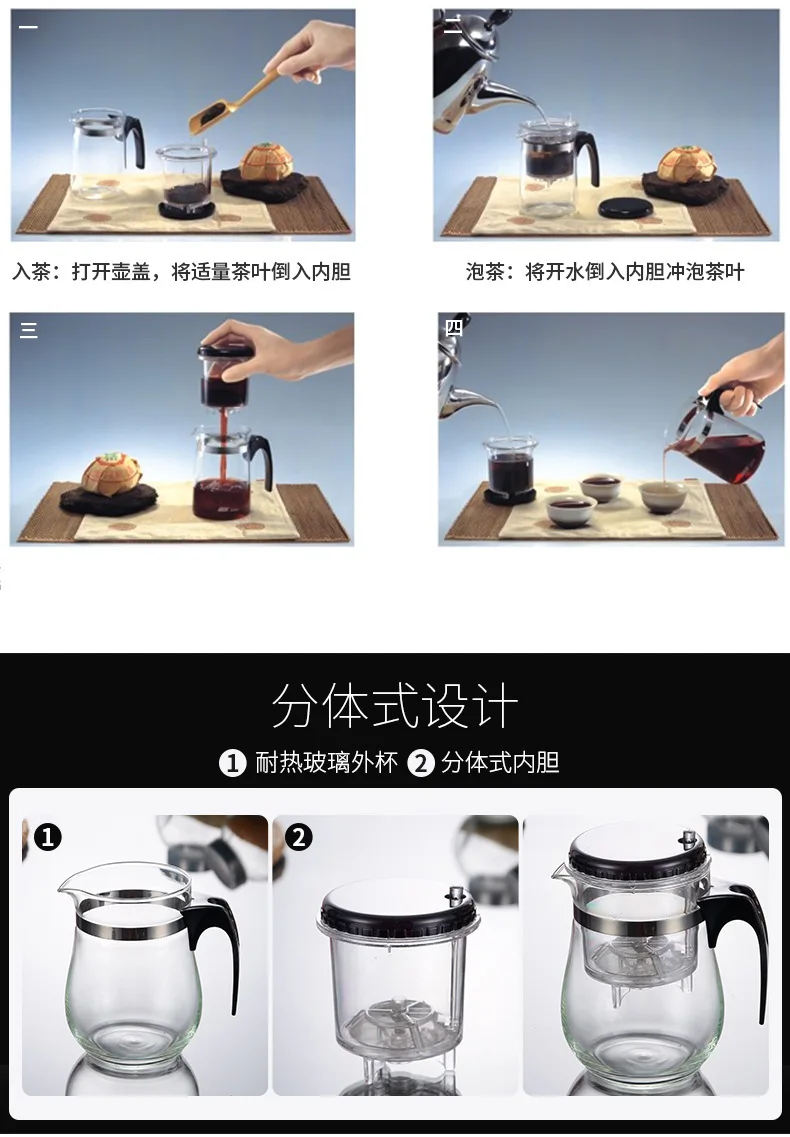 一

入茶：打开壶盖，将适量茶叶倒入内胆

二

泡茶：将开水倒入内胆冲泡茶叶

三

四

分体式设计

❶ 耐热玻璃外杯 ❷ 分体式内胆

❶

❷