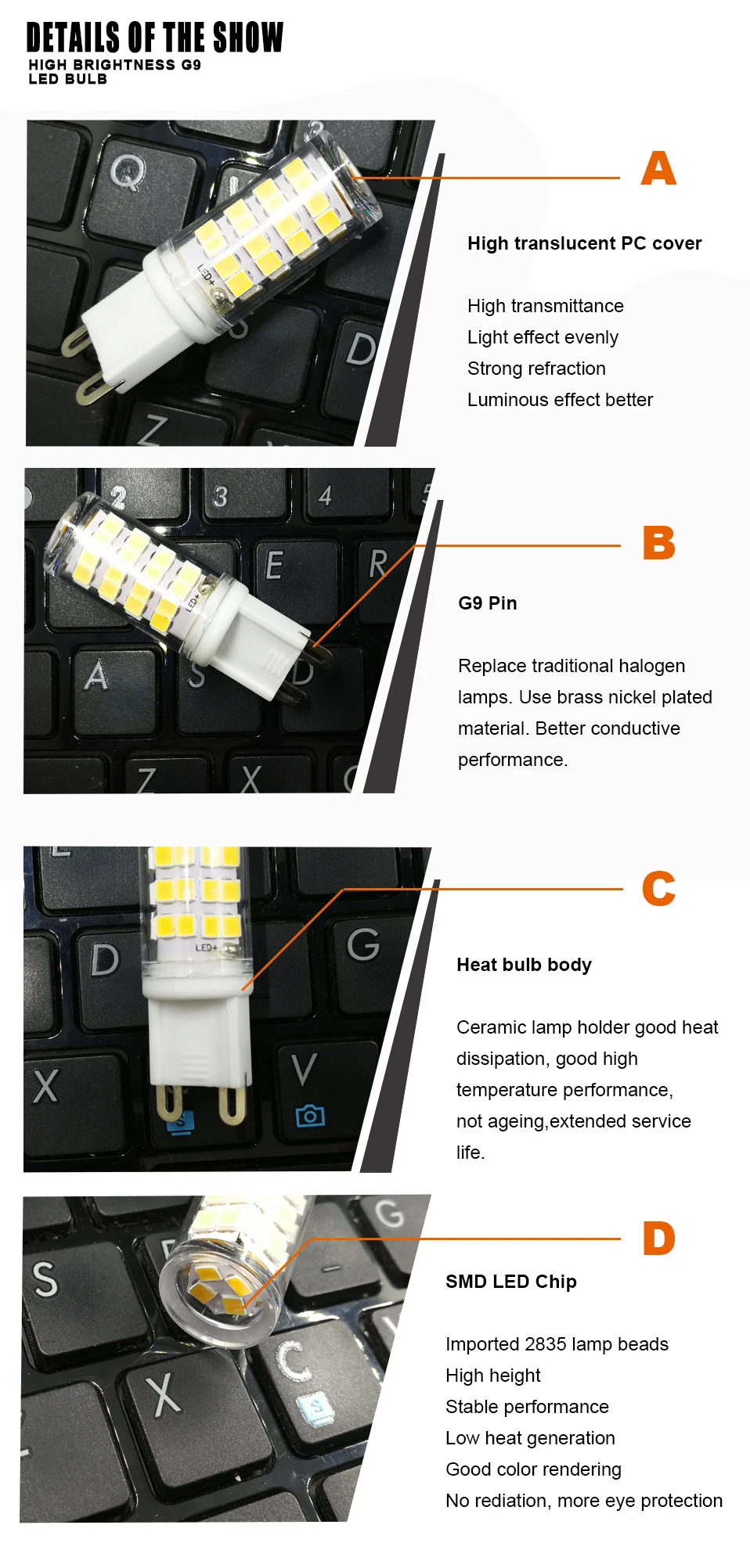 DETAILS OF THE SHOW
HIGH BRIGHTNESS G9 LED BULB

A

High translucent PC cover

High transmittance
Light effect evenly
Strong refraction
Luminous effect better

B

G9 Pin

Replace traditional halogen lamps. Use brass nickel plated material. Better conductive performance.

C

Heat bulb body

Ceramic lamp holder good heat dissipation, good high temperature performance, not ageing,extended service life.

D

SMD LED Chip

Imported 2835 lamp beads
High height
Stable performance
Low heat generation
Good color rendering
No rediation, more eye protection