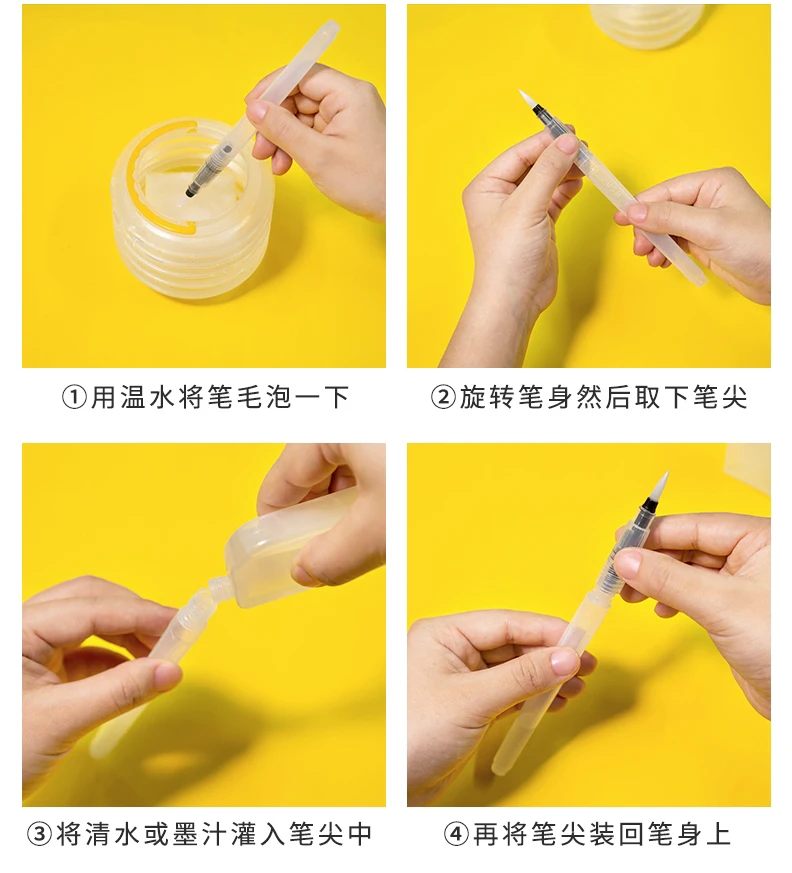 ①用温水将笔毛泡一下

②旋转笔身然后取下笔尖

③将清水或墨汁灌入笔尖中

④再将笔尖装回笔身上