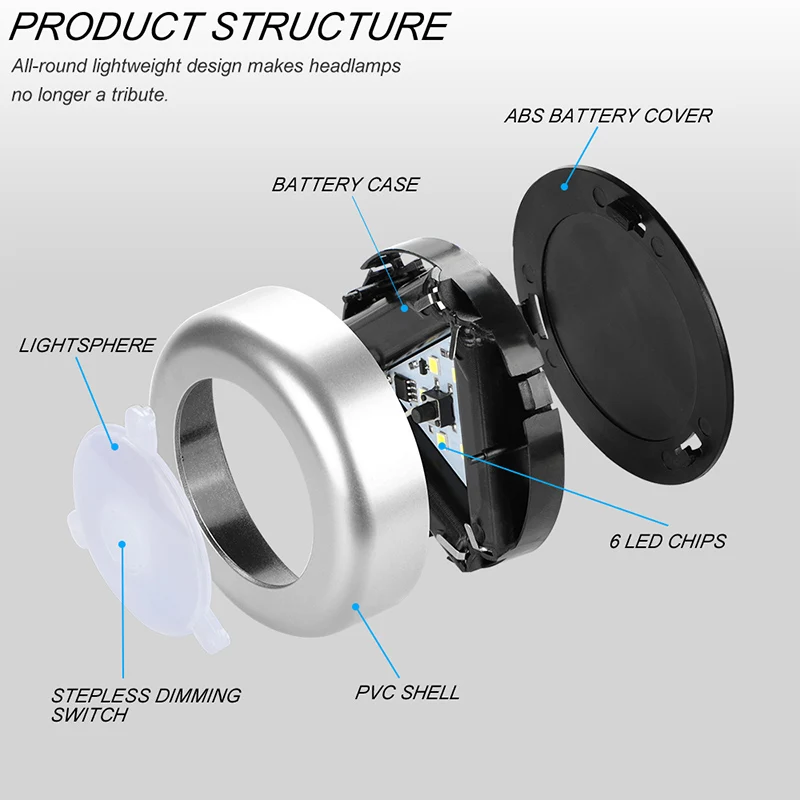 PRODUCT STRUCTURE

All-round lightweight design makes headlamps no longer a tribute.

ABS BATTERY COVER

BATTERY CASE

LIGHTSPHERE

6 LED CHIPS

STEPLESS DIMMING SWITCH

PVC SHELL