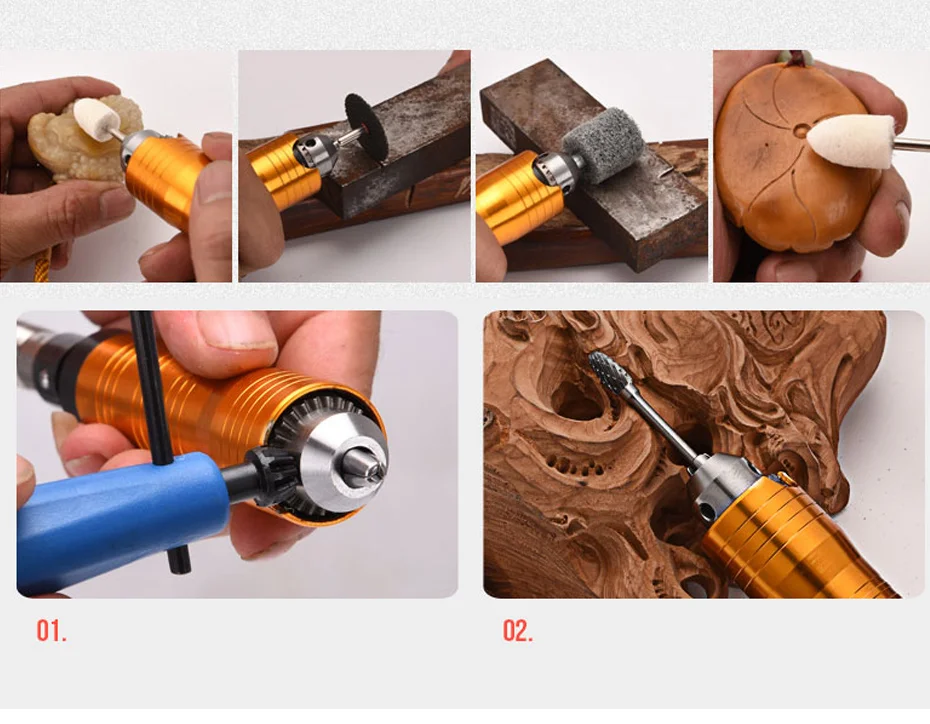 01.

02.