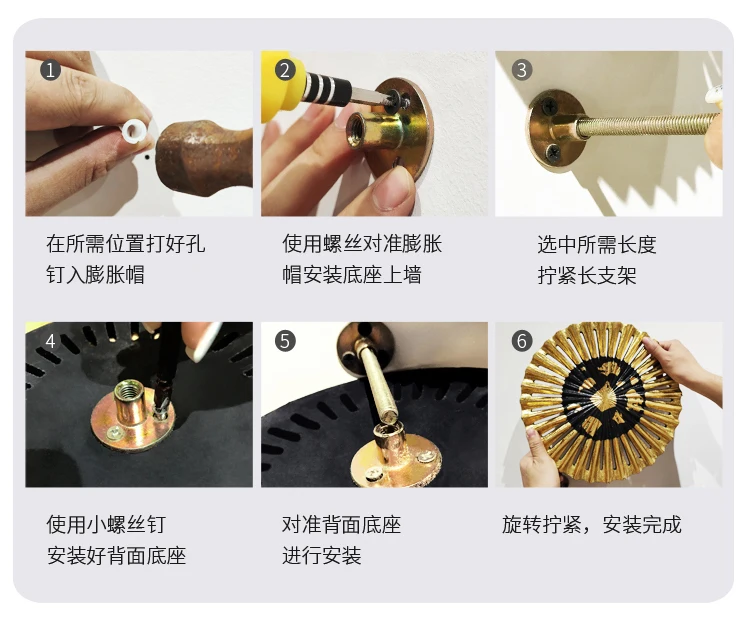 1
在所需位置打好孔
钉入膨胀帽

2
使用螺丝对准膨胀
帽安装底座上墙

3
选中所需长度
拧紧长支架

4
使用小螺丝钉
安装好背面底座

5
对准背面底座
进行安装

6
旋转拧紧，安装完成