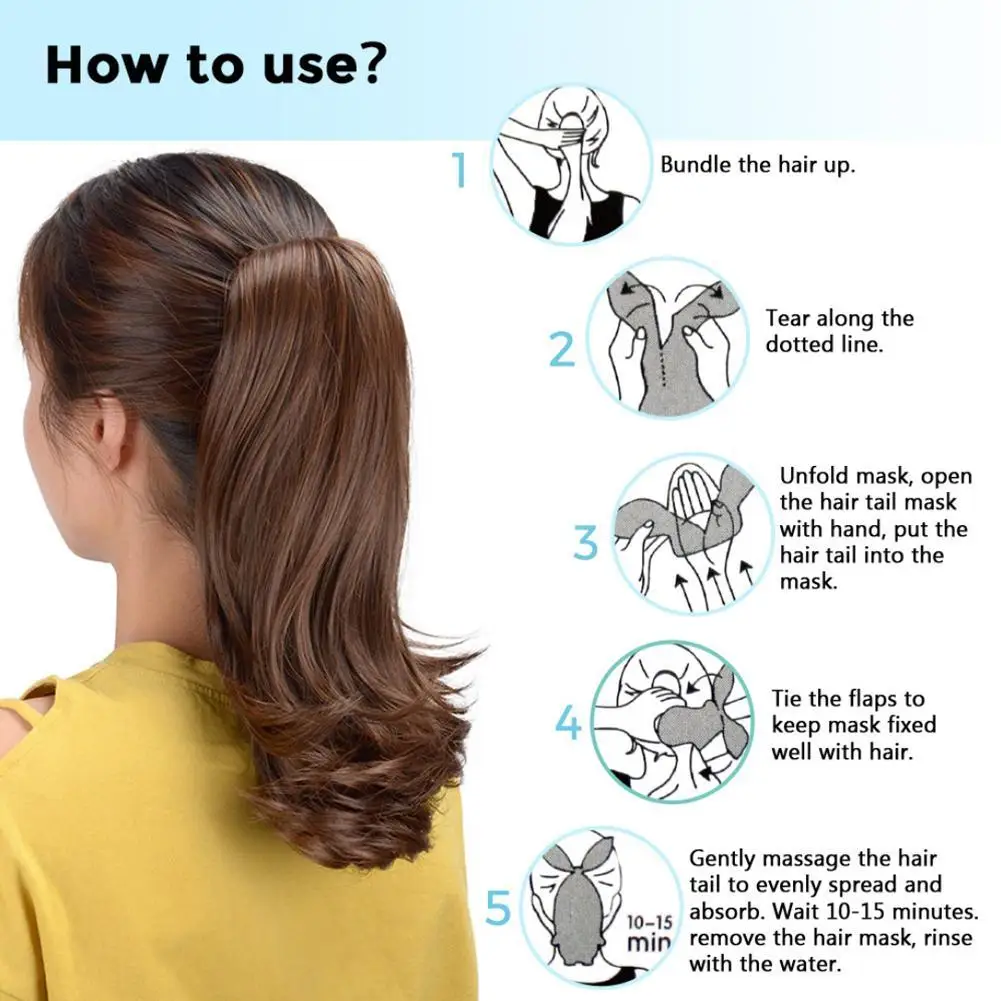 How to use?

1 Bundle the hair up.

2 Tear along the dotted line.

3 Unfold mask, open the hair tail mask with hand, put the hair tail into the mask.

4 Tie the flaps to keep mask fixed well with hair.

5 10-15 min Gently massage the hair tail to evenly spread and absorb. Wait 10-15 minutes. remove the hair mask, rinse with the water.